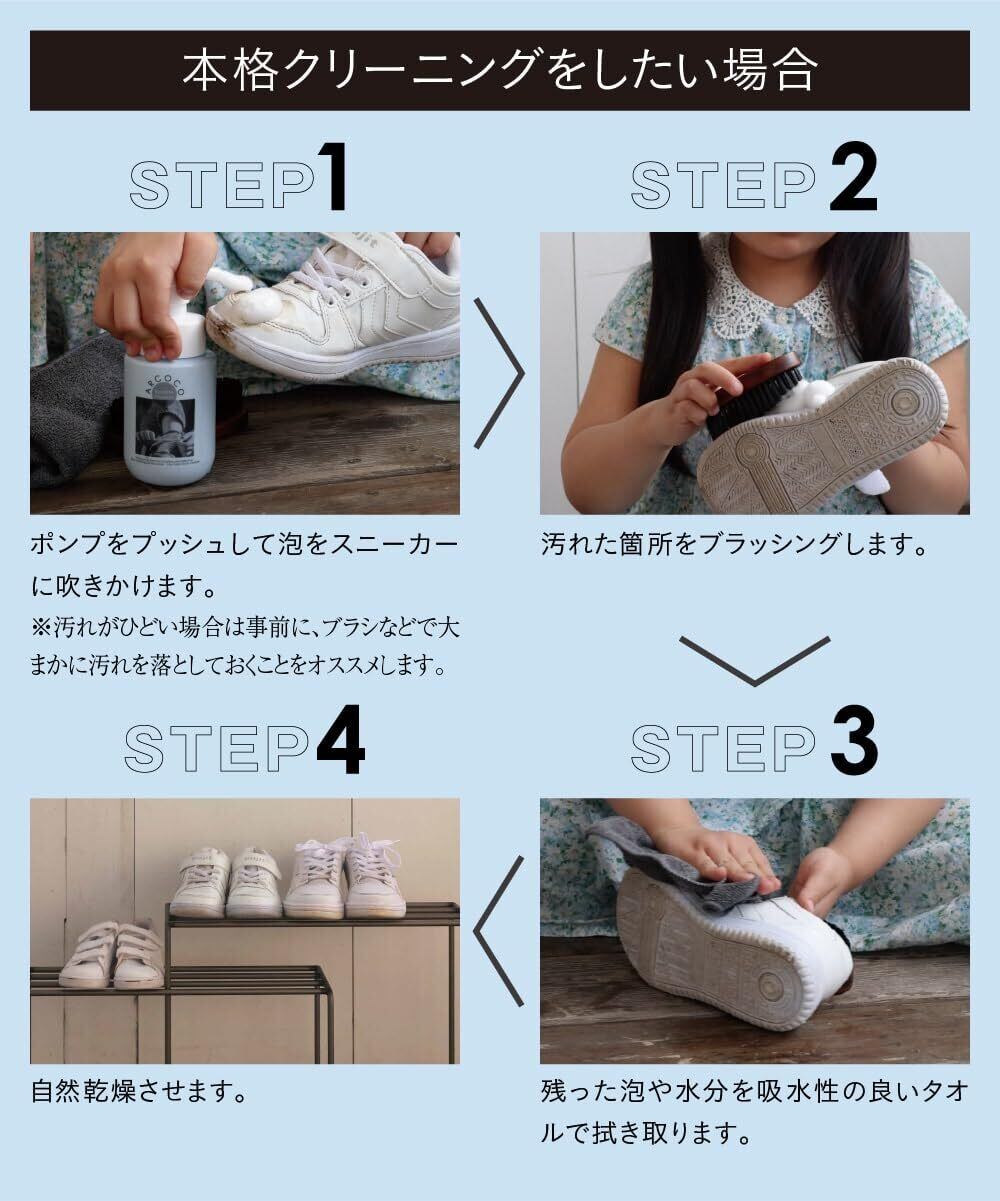 本格クリーニングをしたい場合

STEP1

ARCOCO

ポンプをプッシュして泡をスニーカーに吹きかけます。
※汚れがひどい場合は事前に、ブラシなどで大まかに汚れを落としておくことをオススメします。

STEP2

汚れた箇所をブラッシングします。

STEP3

残った泡や水分を吸水性の良いタオルで拭き取ります。

STEP4

自然乾燥させます。