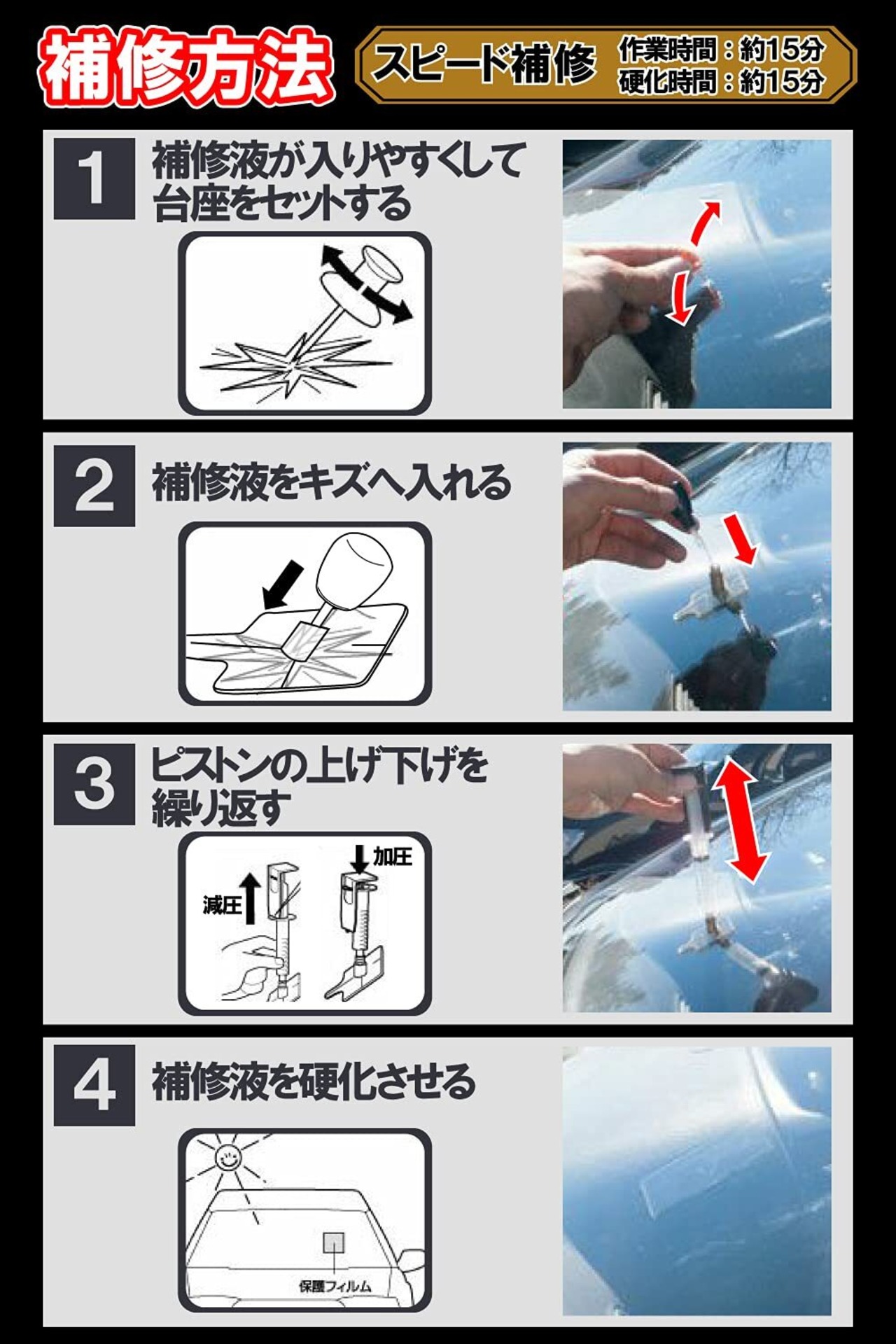 補修方法

スピード補修 作業時間：約15分 硬化時間：約15分

1 補修液が入りやすくして台座をセットする

2 補修液をキズへ入れる

3 ピストンの上げ下げを繰り返す

減圧

加圧

4 補修液を硬化させる

保護フィルム