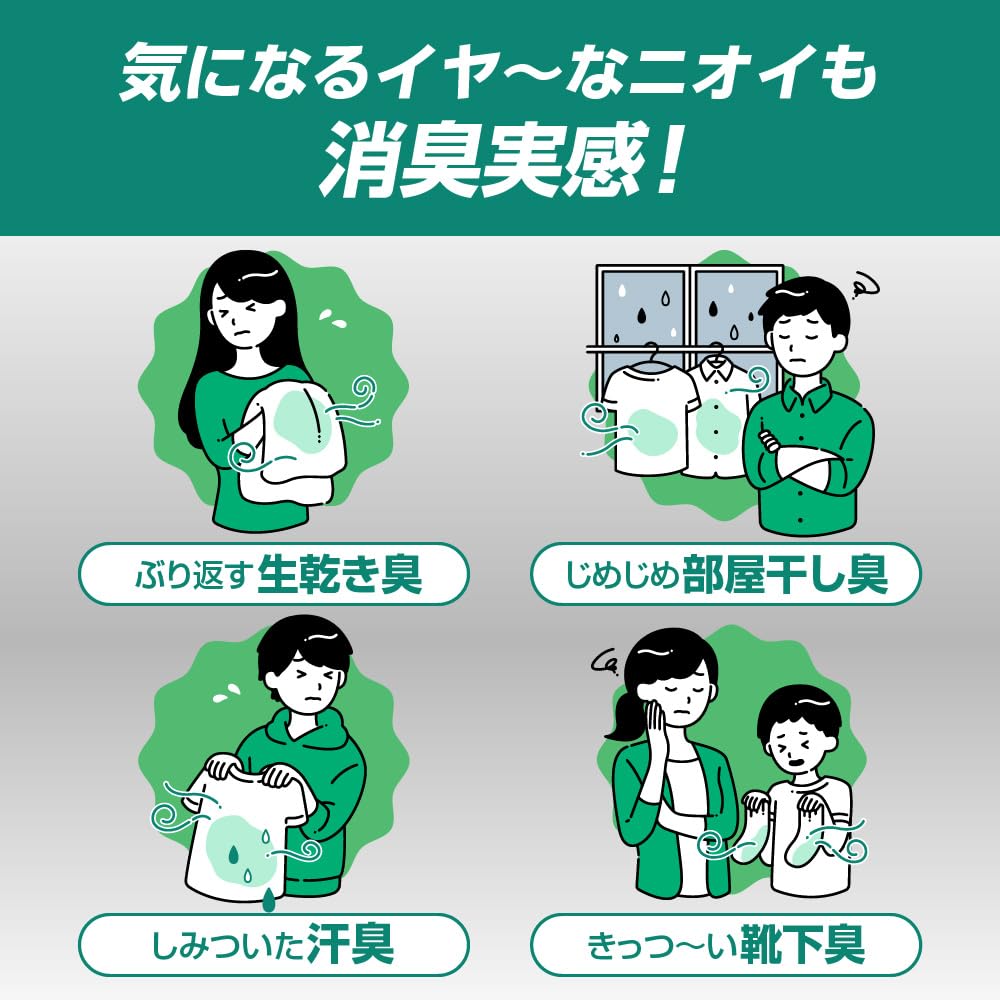 気になるイヤ〜なニオイも
消臭実感！

ぶり返す生乾き臭

じめじめ部屋干し臭

しみついた汗臭

きっつ〜い靴下臭