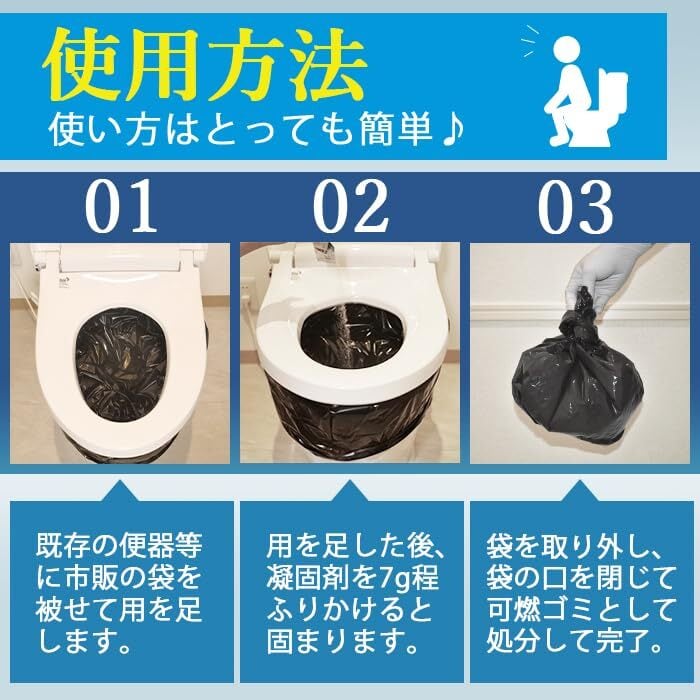 使用方法
使い方はとっても簡単♪

01

02

03

既存の便器等に市販の袋を被せて用を足します。

用を足した後、凝固剤を7g程ふりかけると固まります。

袋を取り外し、袋の口を閉じて可燃ゴミとして処分して完了。