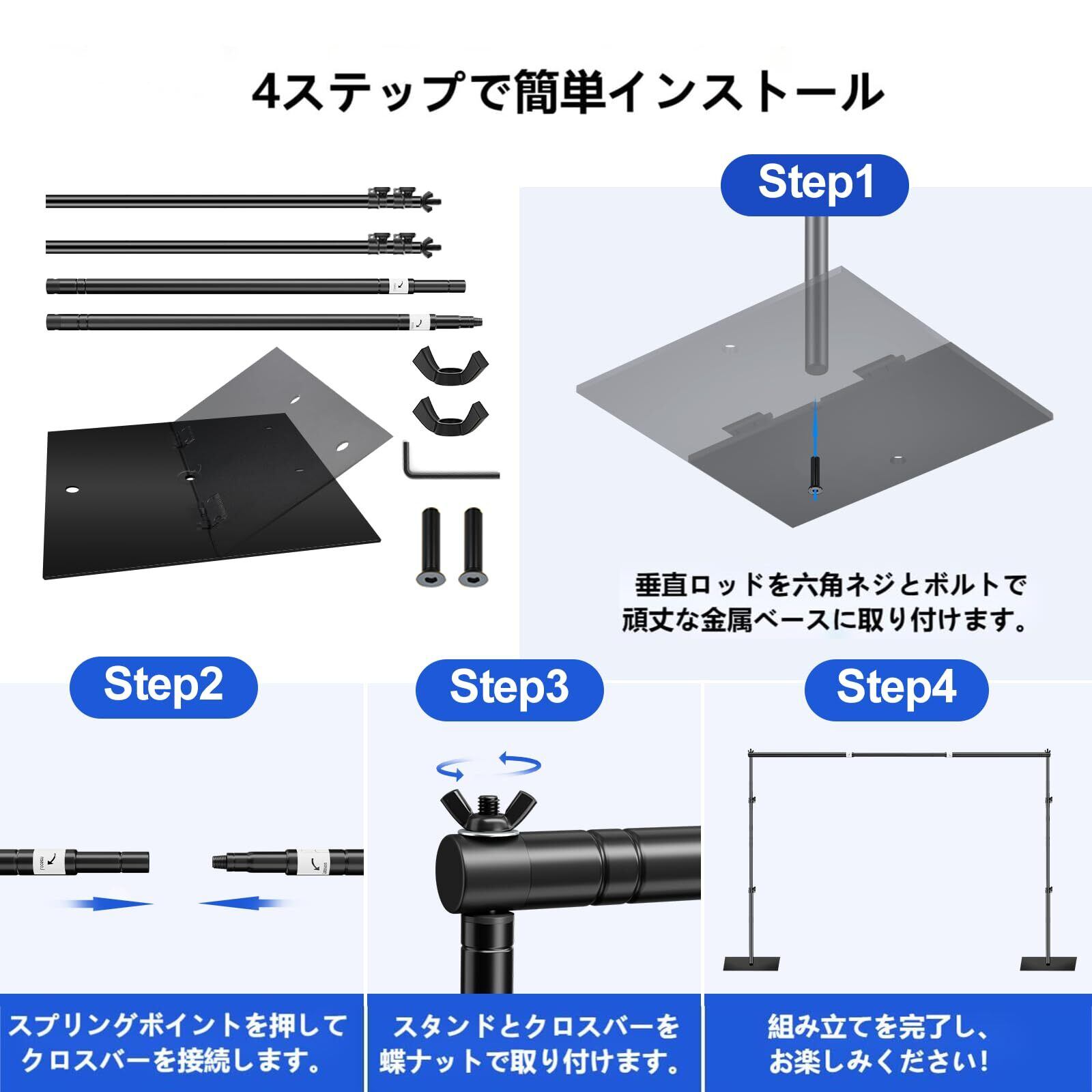 4ステップで簡単インストール

Step1

垂直ロッドを六角ネジとボルトで頑丈な金属ベースに取り付けます。

Step2

スプリングポイントを押してクロスバーを接続します。

Step3

スタンドとクロスバーを蝶ナットで取り付けます。

Step4

組み立てを完了し、お楽しみください!