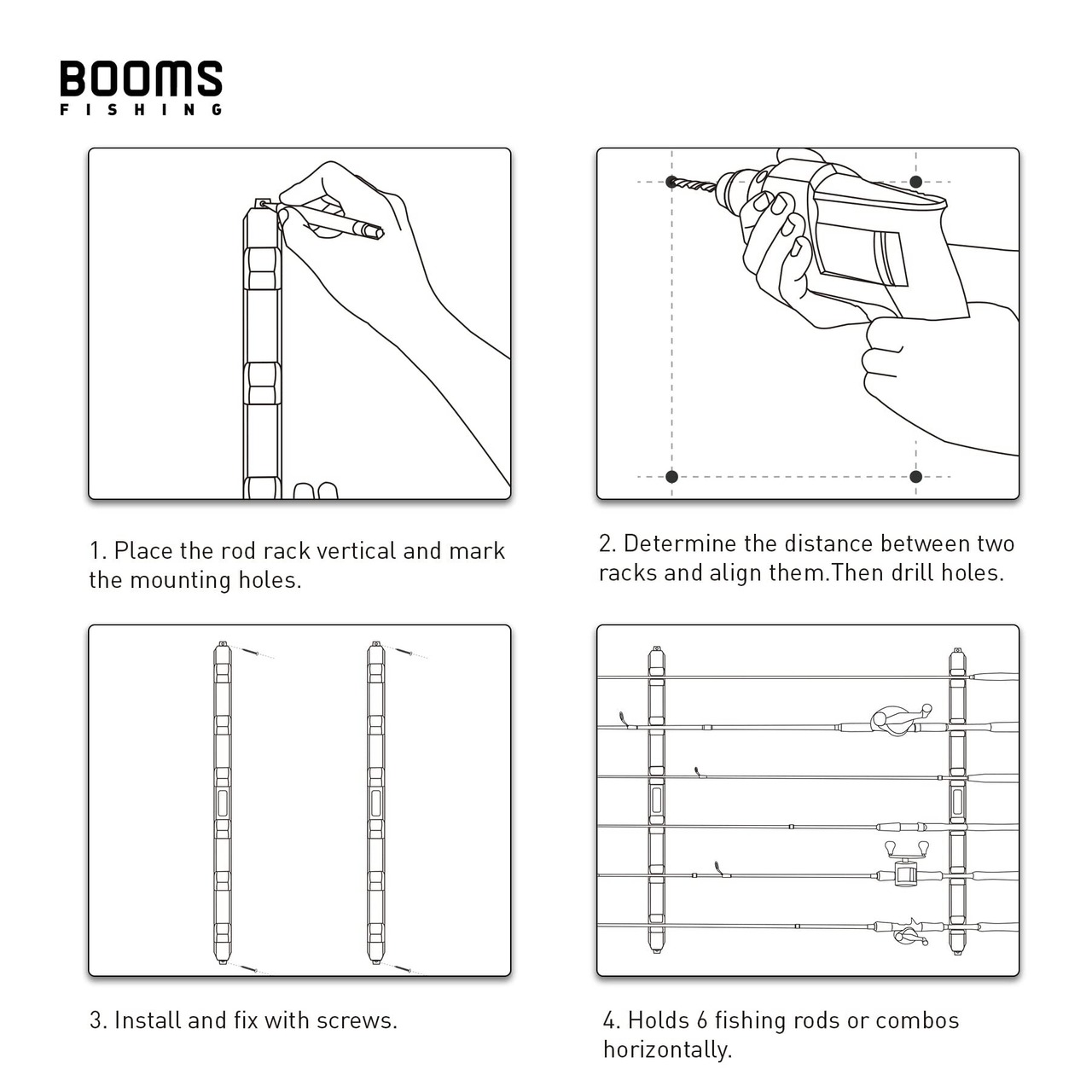 BOOMS
FISHING

1. Place the rod rack vertical and mark the mounting holes.

2. Determine the distance between two racks and align them.Then drill holes.

3. Install and fix with screws.

4. Holds 6 fishing rods or combos horizontally.