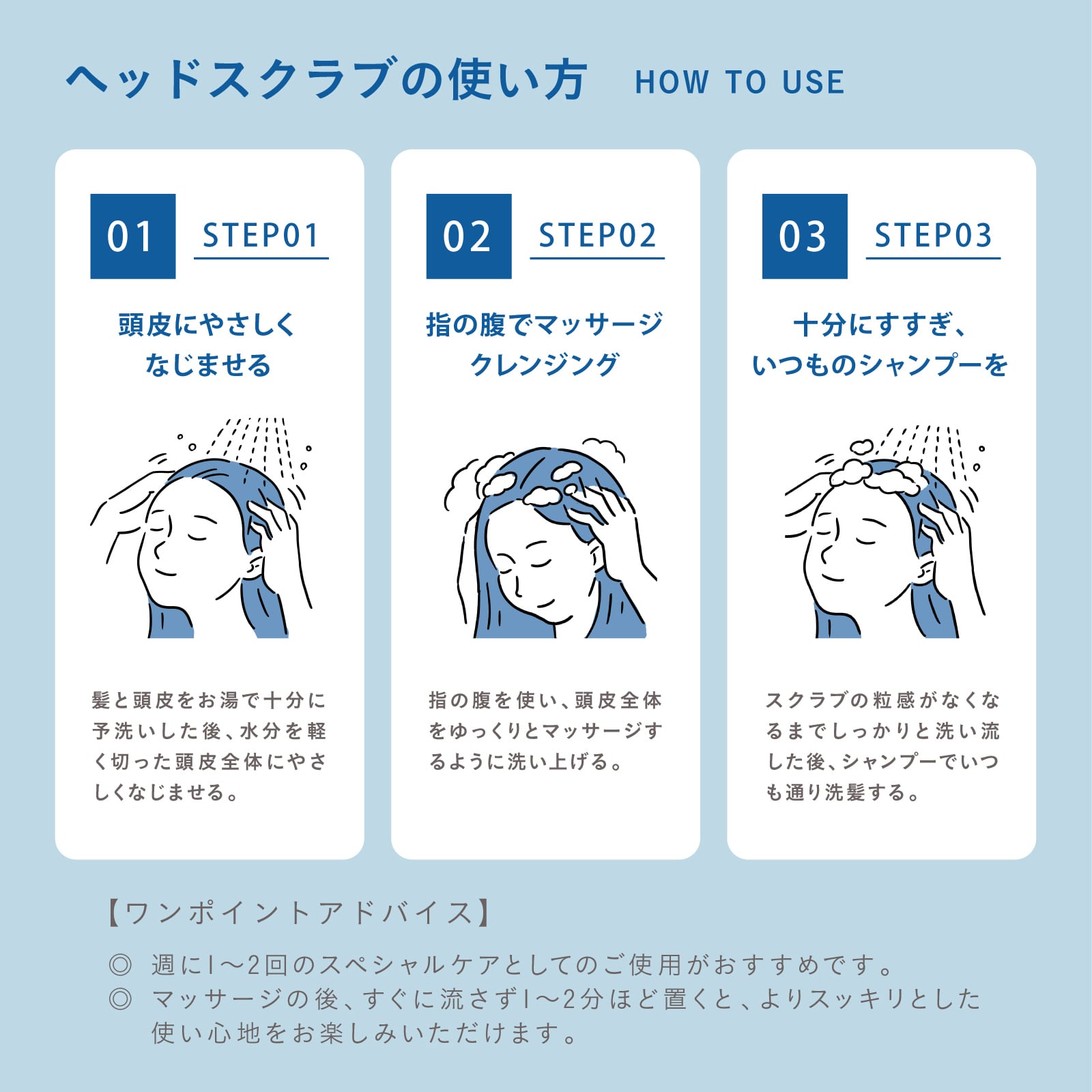 ヘッドスクラブの使い方 HOW TO USE

01 STEP01

頭皮にやさしく
なじませる

髪と頭皮をお湯で十分に予洗いした後、水分を軽く切った頭皮全体にやさしくなじませる。

02 STEP02

指の腹でマッサージ
クレンジング

指の腹を使い、頭皮全体をゆっくりとマッサージするように洗い上げる。

03 STEP03

十分にすすぎ、
いつものシャンプーを

スクラブの粒感がなくなるまでしっかりと洗い流した後、シャンプーでいつも通り洗髪する。

【ワンポイントアドバイス】

◎ 週に1〜2回のスペシャルケアとしてのご使用がおすすめです。
◎ マッサージの後、すぐに流さず1〜2分ほど置くと、よりスッキリとした使い心地をお楽しみいただけます。