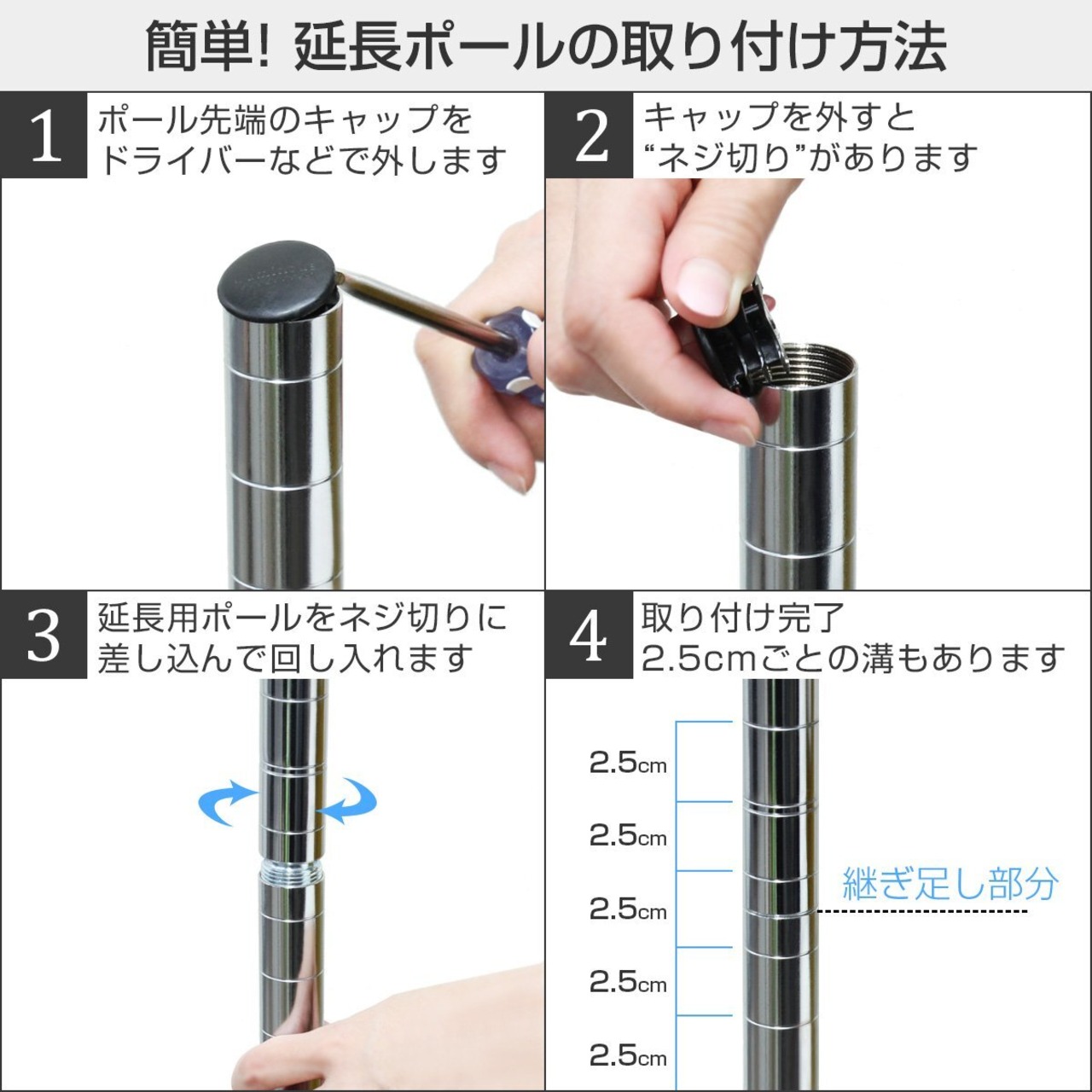 簡単! 延長ポールの取り付け方法

1 ポール先端のキャップをドライバーなどで外します

2 キャップを外すと“ネジ切り”があります

3 延長用ポールをネジ切りに差し込んで回し入れます

4 取り付け完了
2.5cmごとの溝もあります

2.5cm
2.5cm
2.5cm
2.5cm
2.5cm

継ぎ足し部分