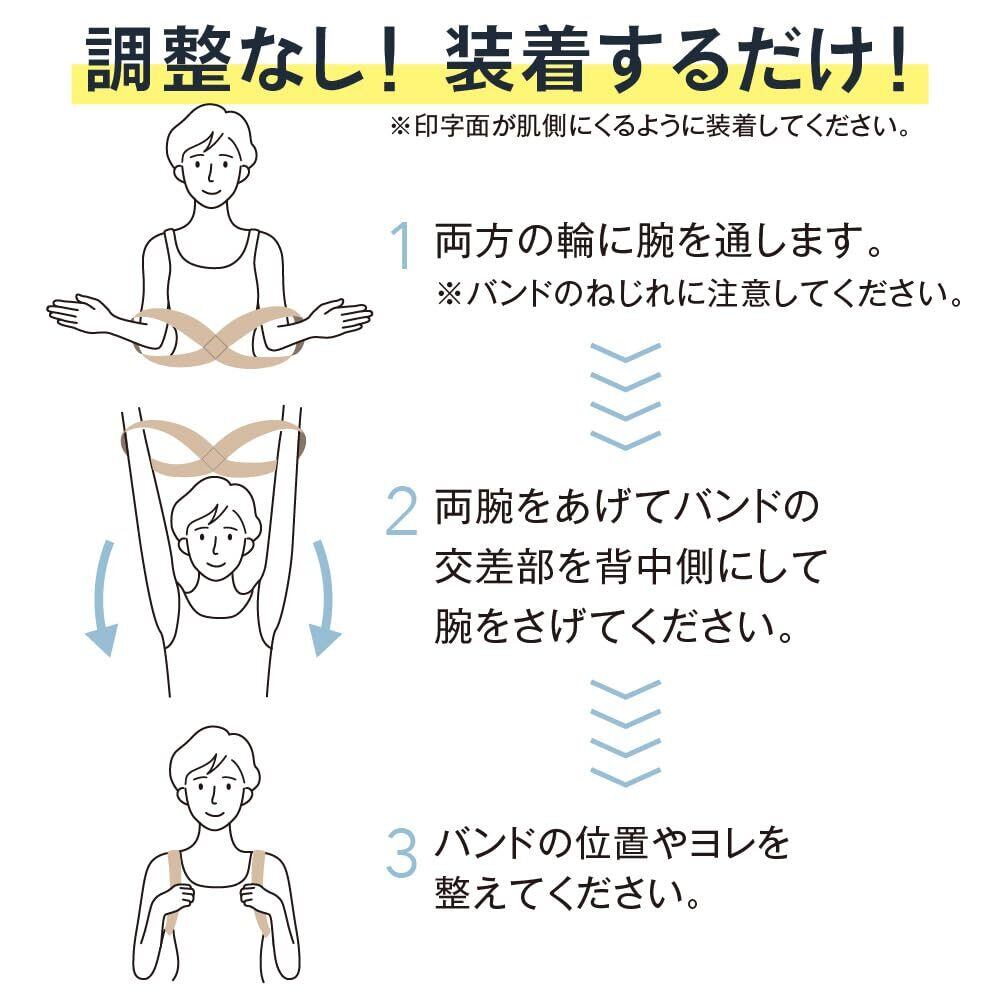 調整なし！ 装着するだけ！
※印字面が肌側にくるように装着してください。

1 両方の輪に腕を通します。
※バンドのねじれに注意してください。

2 両腕をあげてバンドの交差部を背中側にして腕をさげてください。

3 バンドの位置やヨレを整えてください。