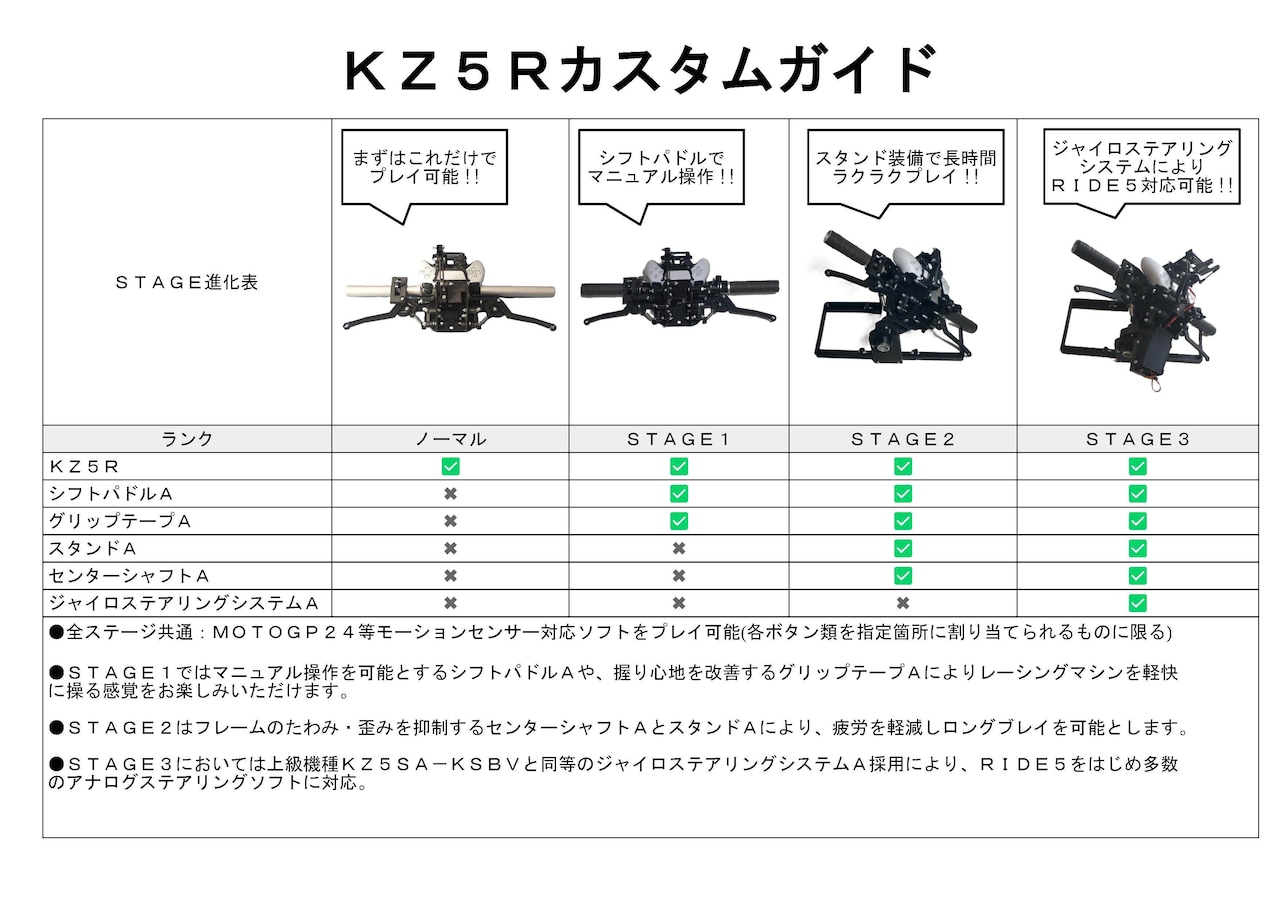 ＫＺ５Ｒカスタムガイド

| ＳＴＡＧＥ進化表 | まずはこれだけでプレイ可能！！ | シフトパドルでマニュアル操作！！ | スタンド装備で長時間ラクラクプレイ！！ | ジャイロステアリングシステムによりＲＩＤＥ５対応可能！！ |
|---|---|---|---|---|
| ランク | ノーマル | ＳＴＡＧＥ１ | ＳＴＡＧＥ２ | ＳＴＡＧＥ３ |
| ＫＺ５Ｒ | ✅ | ✅ | ✅ | ✅ |
| シフトパドルＡ | ✖ | ✅ | ✅ | ✅ |
| グリップテープＡ | ✖ | ✅ | ✅ | ✅ |
| スタンドＡ | ✖ | ✖ | ✅ | ✅ |
| センターシャフトＡ | ✖ | ✖ | ✅ | ✅ |
| ジャイロステアリングシステムＡ | ✖ | ✖ | ✖ | ✅ |

●全ステージ共通：ＭＯＴＯＧＰ２４等モーションセンサー対応ソフトをプレイ可能(各ボタン類を指定箇所に割り当てられるものに限る)

●ＳＴＡＧＥ１ではマニュアル操作を可能とするシフトパドルＡや、握り心地を改善するグリップテープＡによりレーシングマシンを軽快に操る感覚をお楽しみいただけます。

●ＳＴＡＧＥ２はフレームのたわみ・歪みを抑制するセンターシャフトＡとスタンドＡにより、疲労を軽減しロングプレイを可能とします。

●ＳＴＡＧＥ３においては上級機種ＫＺ５ＳＡ－ＫＳＢＶと同等のジャイロステアリングシステムＡ採用により、ＲＩＤＥ５をはじめ多数のアナログステアリングソフトに対応。