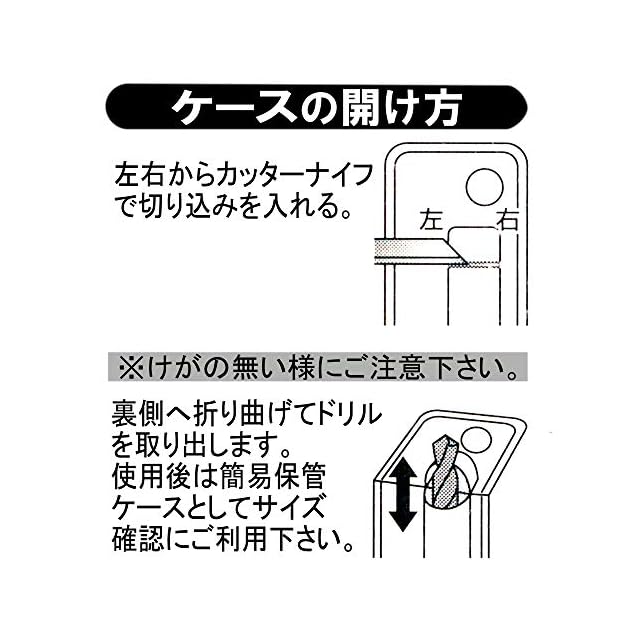 ケースの開け方

左右からカッターナイフで切り込みを入れる。

左
右

※けがの無い様にご注意下さい。

裏側へ折り曲げてドリルを取り出します。
使用後は簡易保管ケースとしてサイズ確認にご利用下さい。