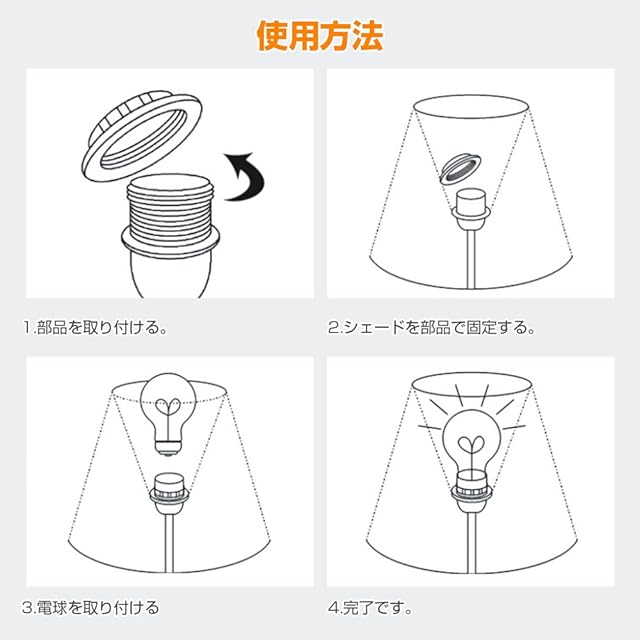 使用方法

1.部品を取り付ける。

2.シェードを部品で固定する。

3.電球を取り付ける

4.完了です。