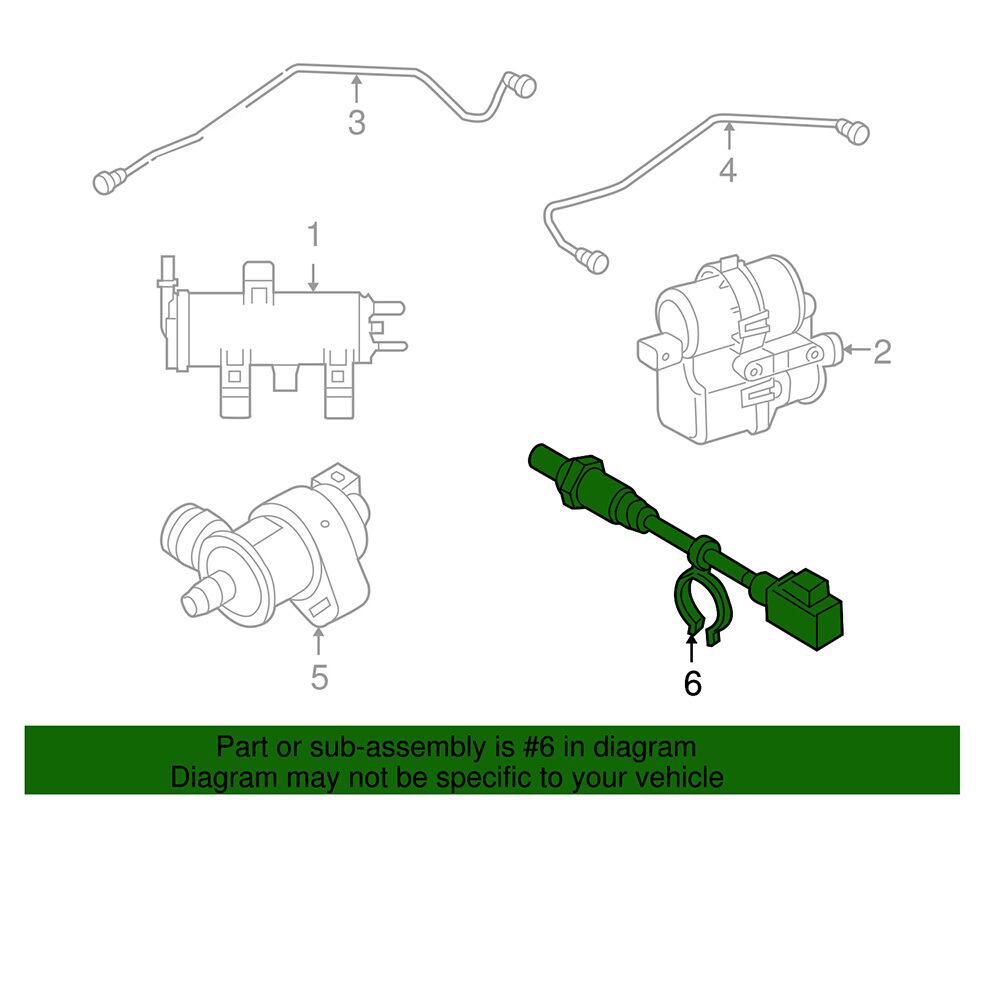 3

4

1

2

5

6

Part or sub-assembly is #6 in diagram
Diagram may not be specific to your vehicle