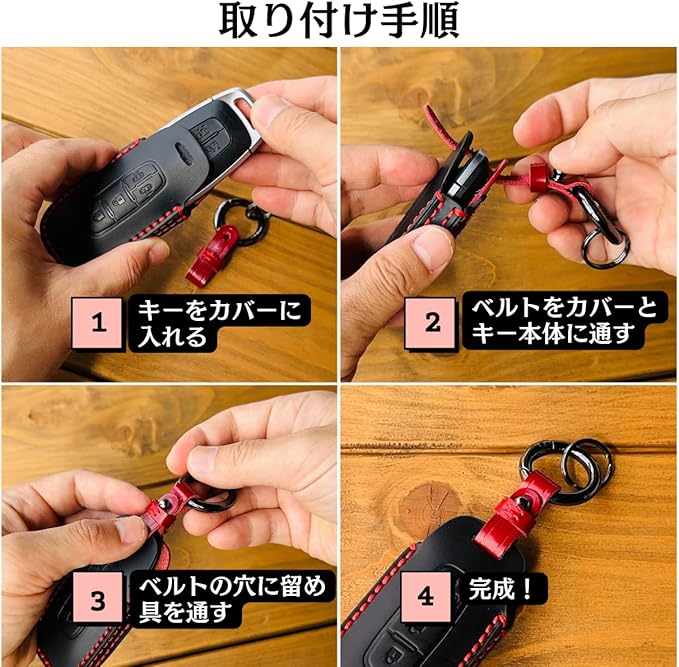 取り付け手順

1 キーをカバーに入れる

2 ベルトをカバーとキー本体に通す

3 ベルトの穴に留め具を通す

4 完成！