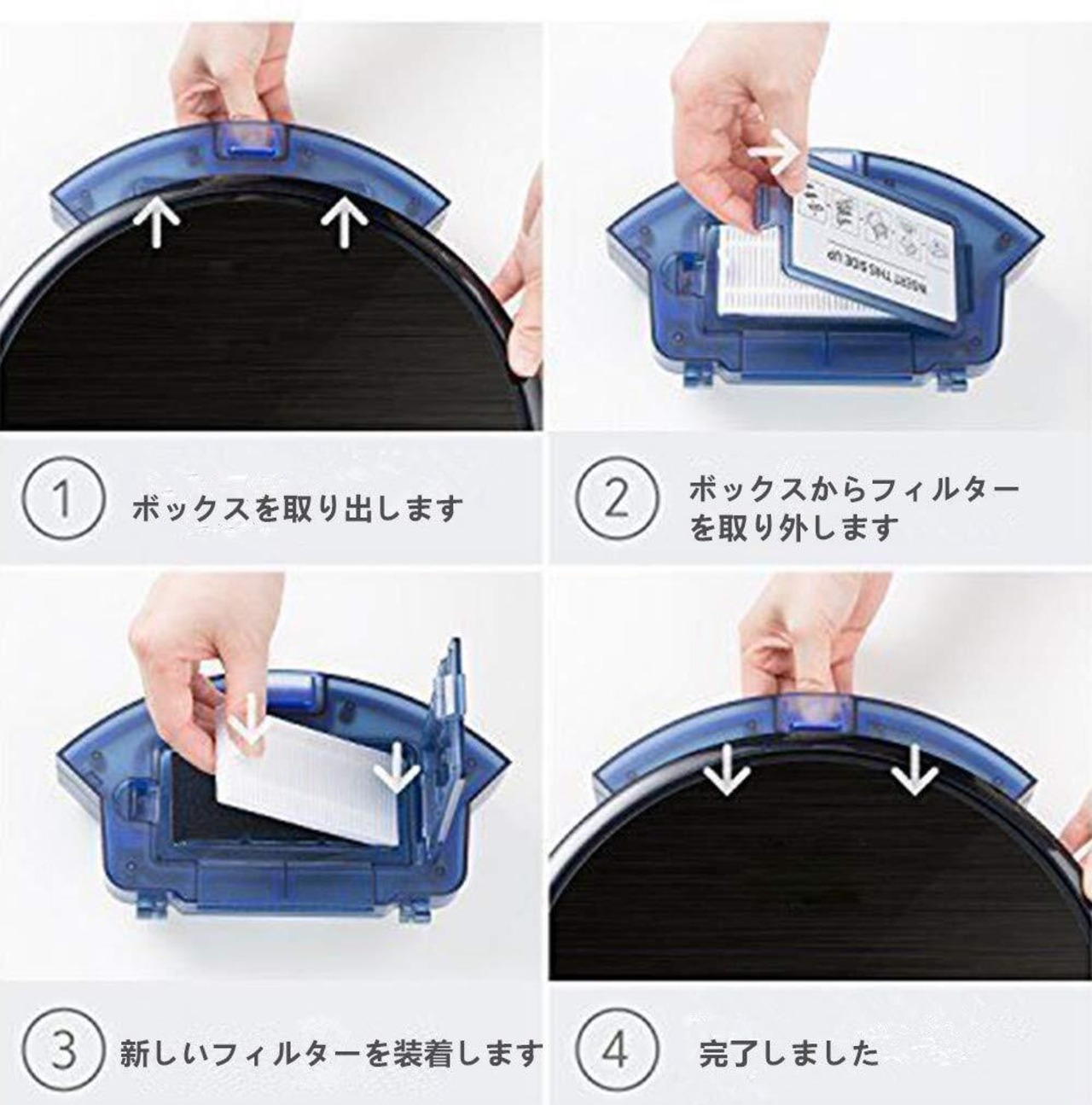 INSERT THIS SIDE UP

① ボックスを取り出します

② ボックスからフィルターを取り外します

③ 新しいフィルターを装着します

④ 完了しました