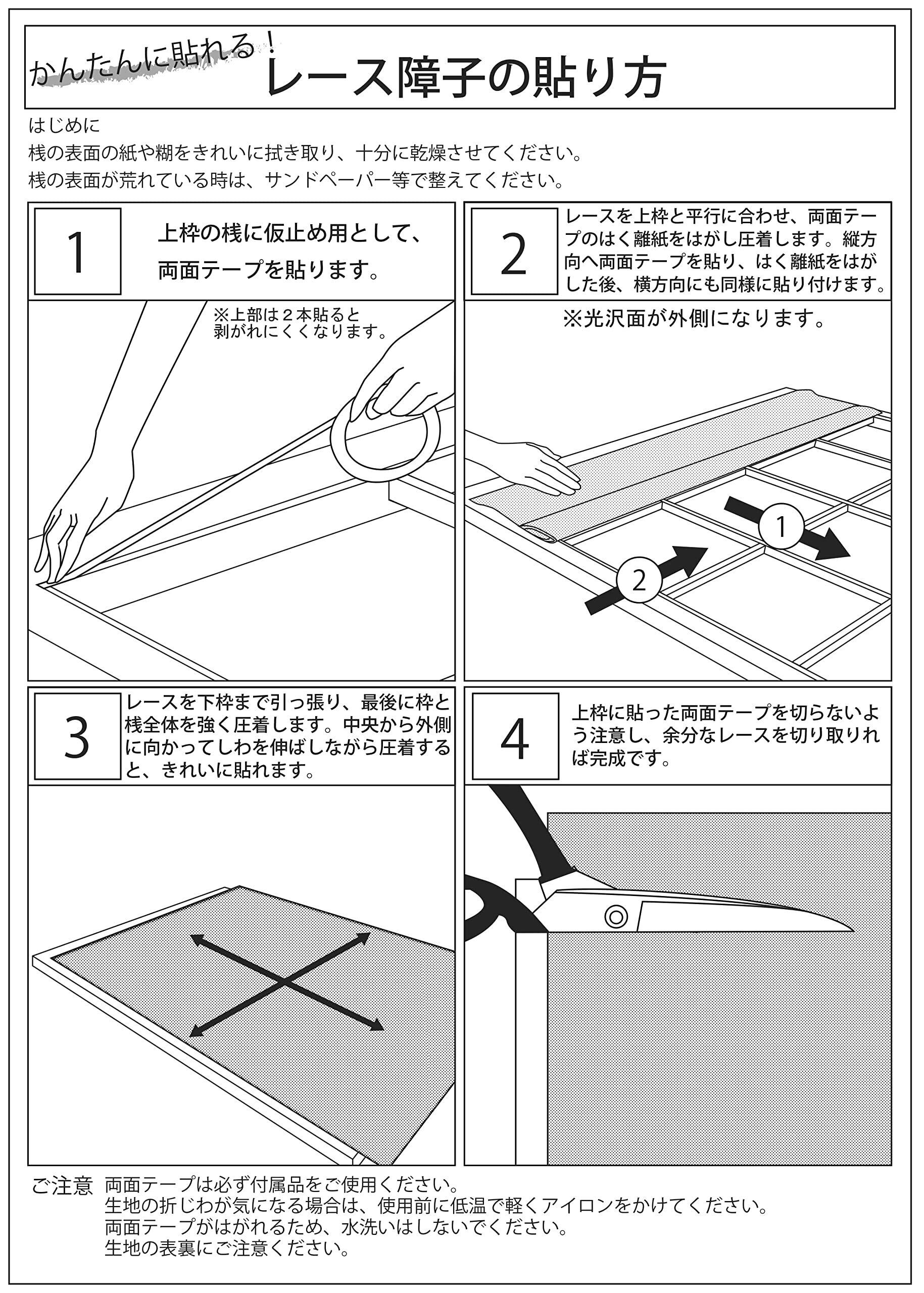 かんたんに貼れる！
レース障子の貼り方

はじめに
桟の表面の紙や糊をきれいに拭き取り、十分に乾燥させてください。
桟の表面が荒れている時は、サンドペーパー等で整えてください。

1

上枠の桟に仮止め用として、両面テープを貼ります。

※上部は２本貼ると剥がれにくくなります。

2

レースを上枠と平行に合わせ、両面テープのはく離紙をはがし圧着します。縦方向へ両面テープを貼り、はく離紙をはがした後、横方向にも同様に貼り付けます。

※光沢面が外側になります。

1

2

3

レースを下枠まで引っ張り、最後に枠と桟全体を強く圧着します。中央から外側に向かってしわを伸ばしながら圧着すると、きれいに貼れます。

4

上枠に貼った両面テープを切らないよう注意し、余分なレースを切り取れば完成です。

ご注意 両面テープは必ず付属品をご使用ください。
生地の折じわが気になる場合は、使用前に低温で軽くアイロンをかけてください。
両面テープがはがれるため、水洗いはしないでください。
生地の表裏にご注意ください。