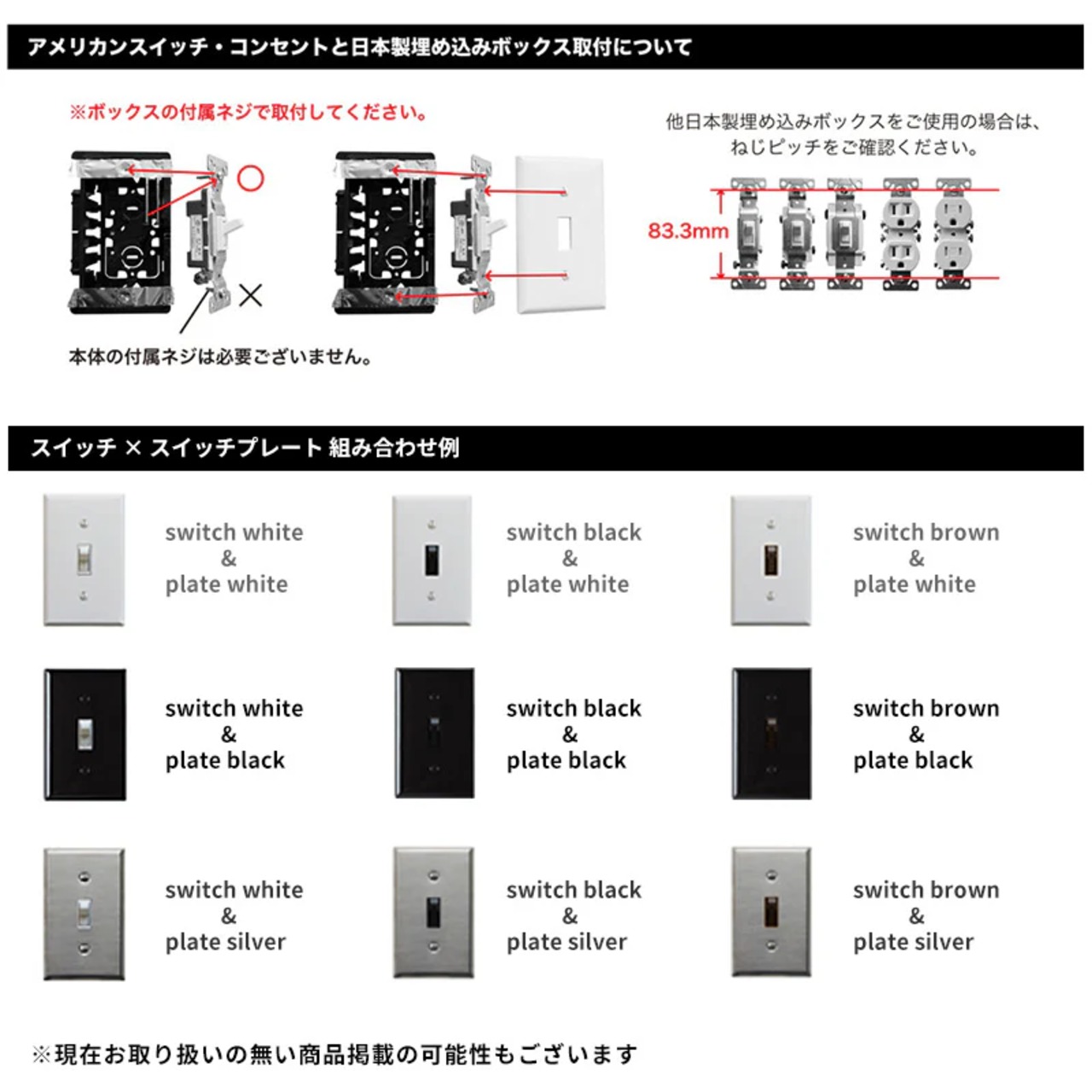 アメリカンスイッチ・コンセントと日本製埋め込みボックス取付について

※ボックスの付属ネジで取付してください。

○

×

本体の付属ネジは必要ございません。

他日本製埋め込みボックスをご使用の場合は、ねじピッチをご確認ください。

83.3mm

スイッチ × スイッチプレート 組み合わせ例

switch white & plate white

switch black & plate white

switch brown & plate white

switch white & plate black

switch black & plate black

switch brown & plate black

switch white & plate silver

switch black & plate silver

switch brown & plate silver

※現在お取り扱いの無い商品掲載の可能性もございます