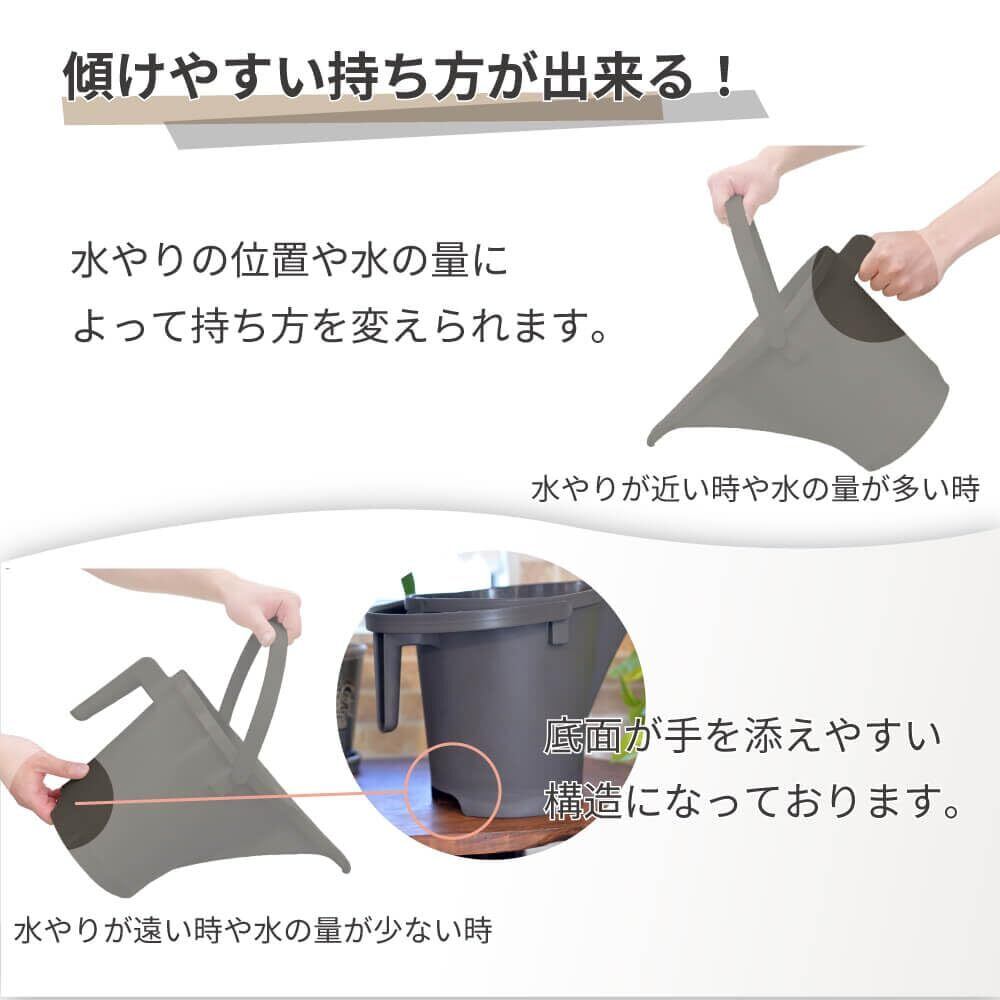 傾けやすい持ち方が出来る！

水やりの位置や水の量によって持ち方を変えられます。

水やりが近い時や水の量が多い時

底面が手を添えやすい構造になっております。

水やりが遠い時や水の量が少ない時