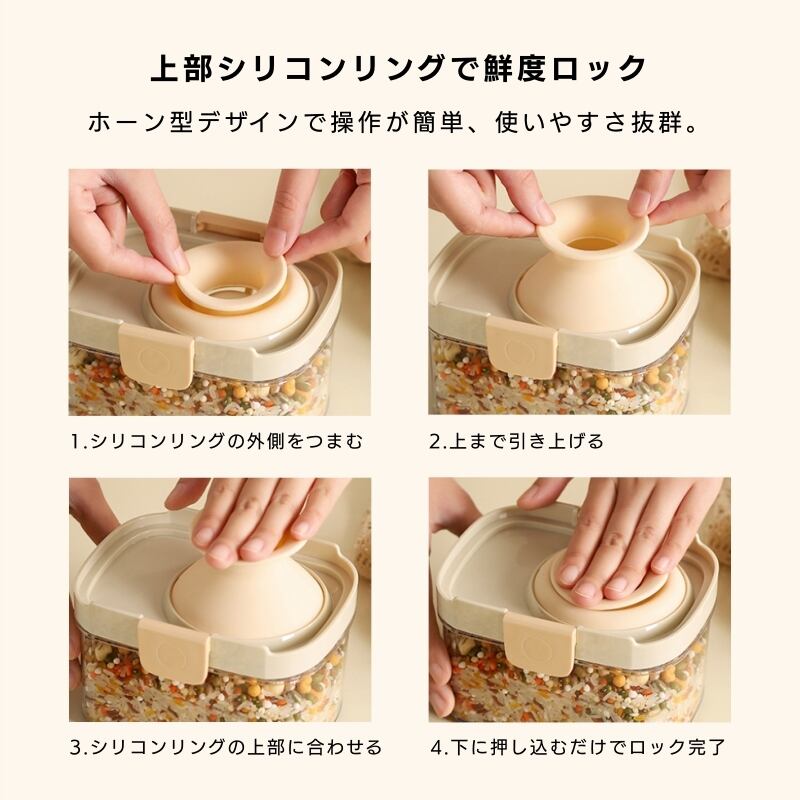 上部シリコンリングで鮮度ロック

ホーン型デザインで操作が簡単、使いやすさ抜群。

1.シリコンリングの外側をつまむ

2.上まで引き上げる

3.シリコンリングの上部に合わせる

4.下に押し込むだけでロック完了