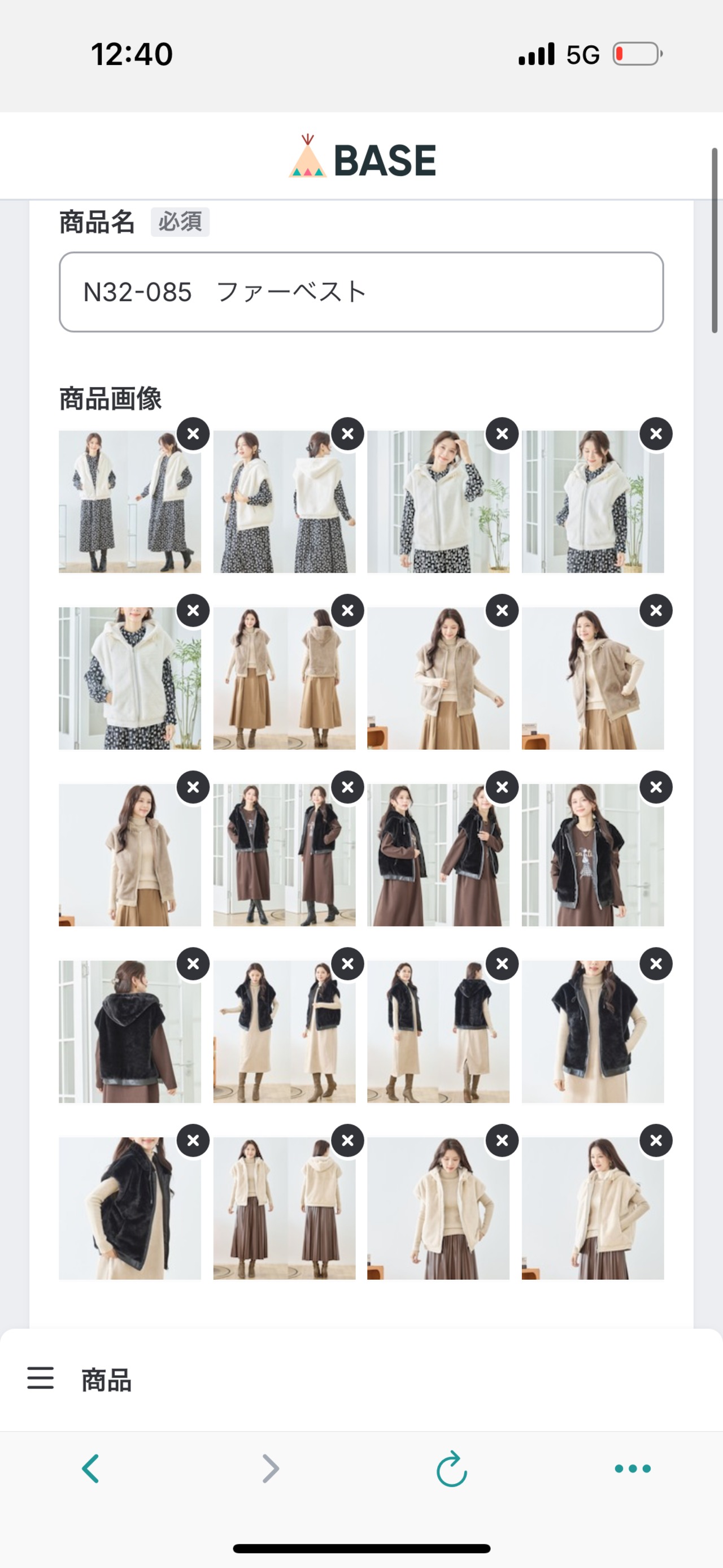 12:40

5G

BASE

商品名 必須

N32-085　ファーベスト

商品画像

商品