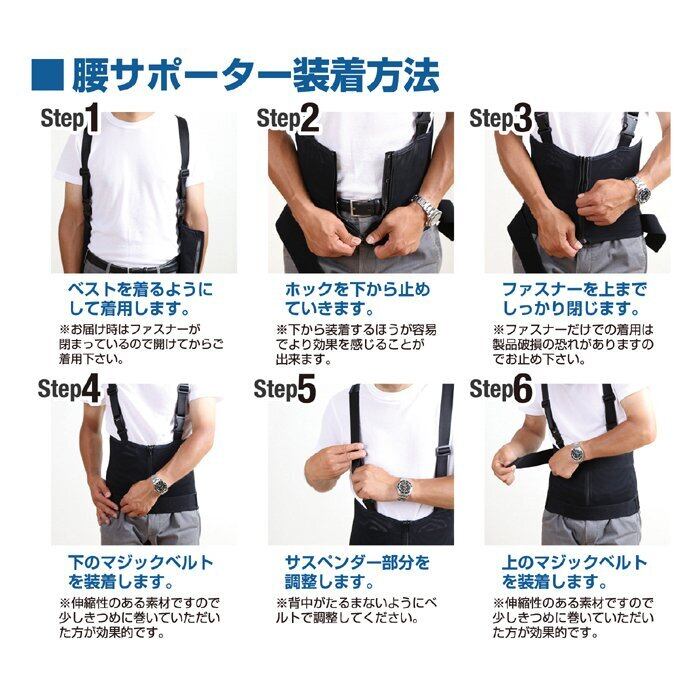 ■腰サポーター装着方法

Step1

ベストを着るようにして着用します。

※お届け時はファスナーが閉まっているので開けてからご着用下さい。

Step2

ホックを下から止めていきます。

※下から装着するほうが容易でより効果を感じることが出来ます。

Step3

ファスナーを上までしっかり閉じます。

※ファスナーだけでの着用は製品破損の恐れがありますのでお止め下さい。

Step4

下のマジックベルトを装着します。

※伸縮性のある素材ですので少しきつめに巻いていただいた方が効果的です。

Step5

サスペンダー部分を調整します。

※背中がたるまないようにベルトで調整してください。

Step6

上のマジックベルトを装着します。

※伸縮性のある素材ですので少しきつめに巻いていただいた方が効果的です。