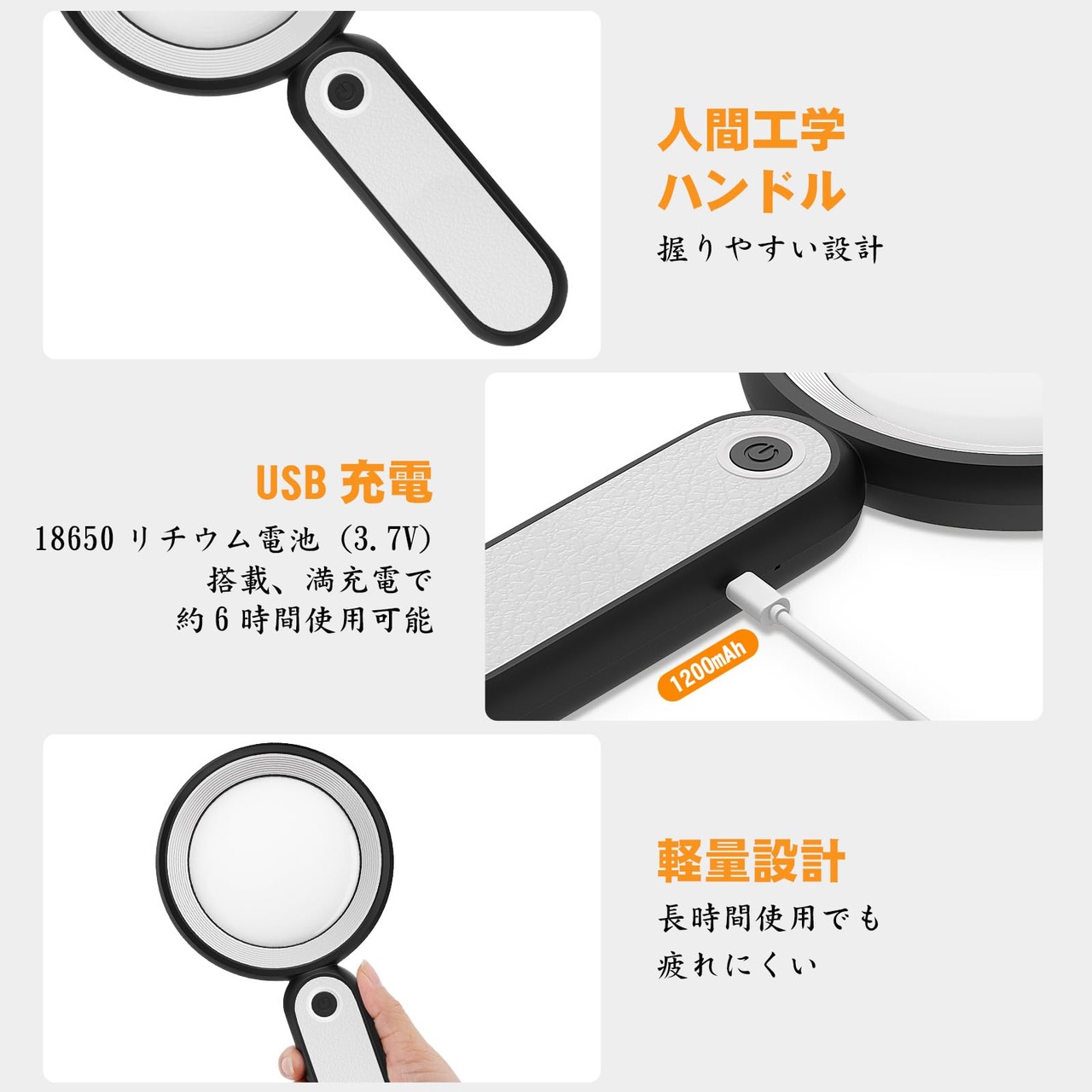 人間工学
ハンドル
握りやすい設計

USB 充電
18650 リチウム電池 (3.7V)
搭載、満充電で
約 6 時間使用可能

1200mAh

軽量設計
長時間使用でも
疲れにくい