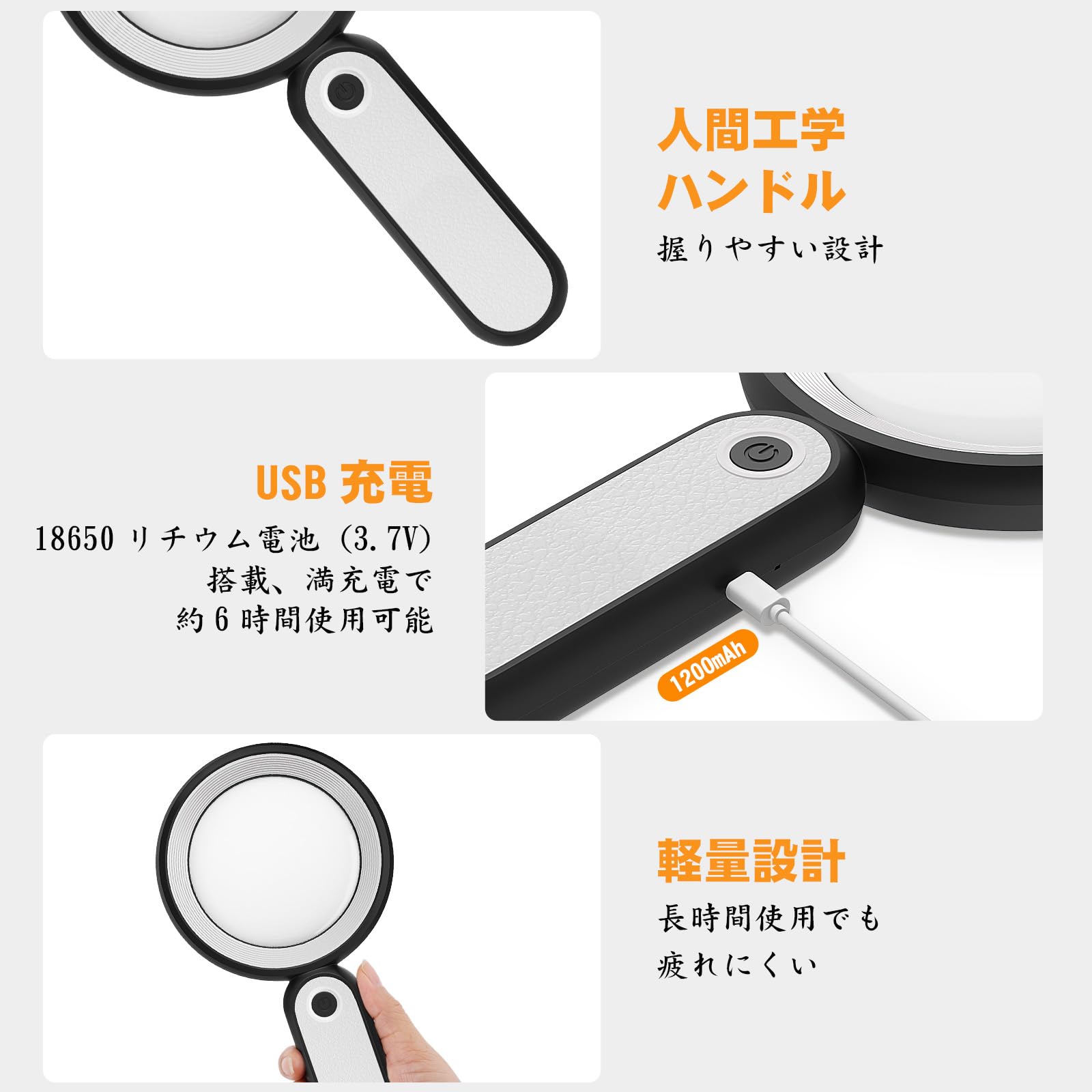 人間工学
ハンドル
握りやすい設計

USB 充電
18650 リチウム電池 (3.7V) 搭載、満充電で 約 6 時間使用可能

1200mAh

軽量設計
長時間使用でも
疲れにくい