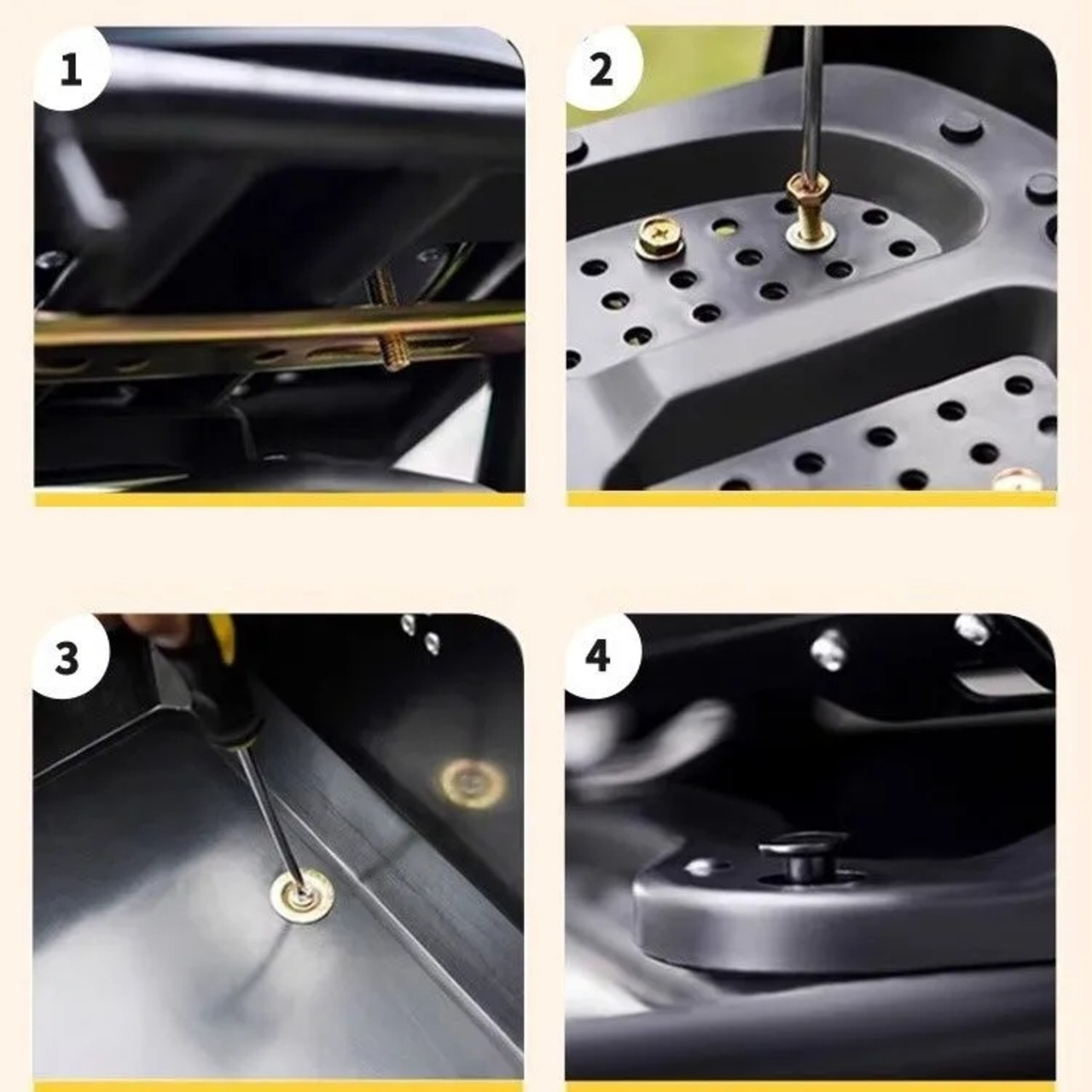 1

2

3

4