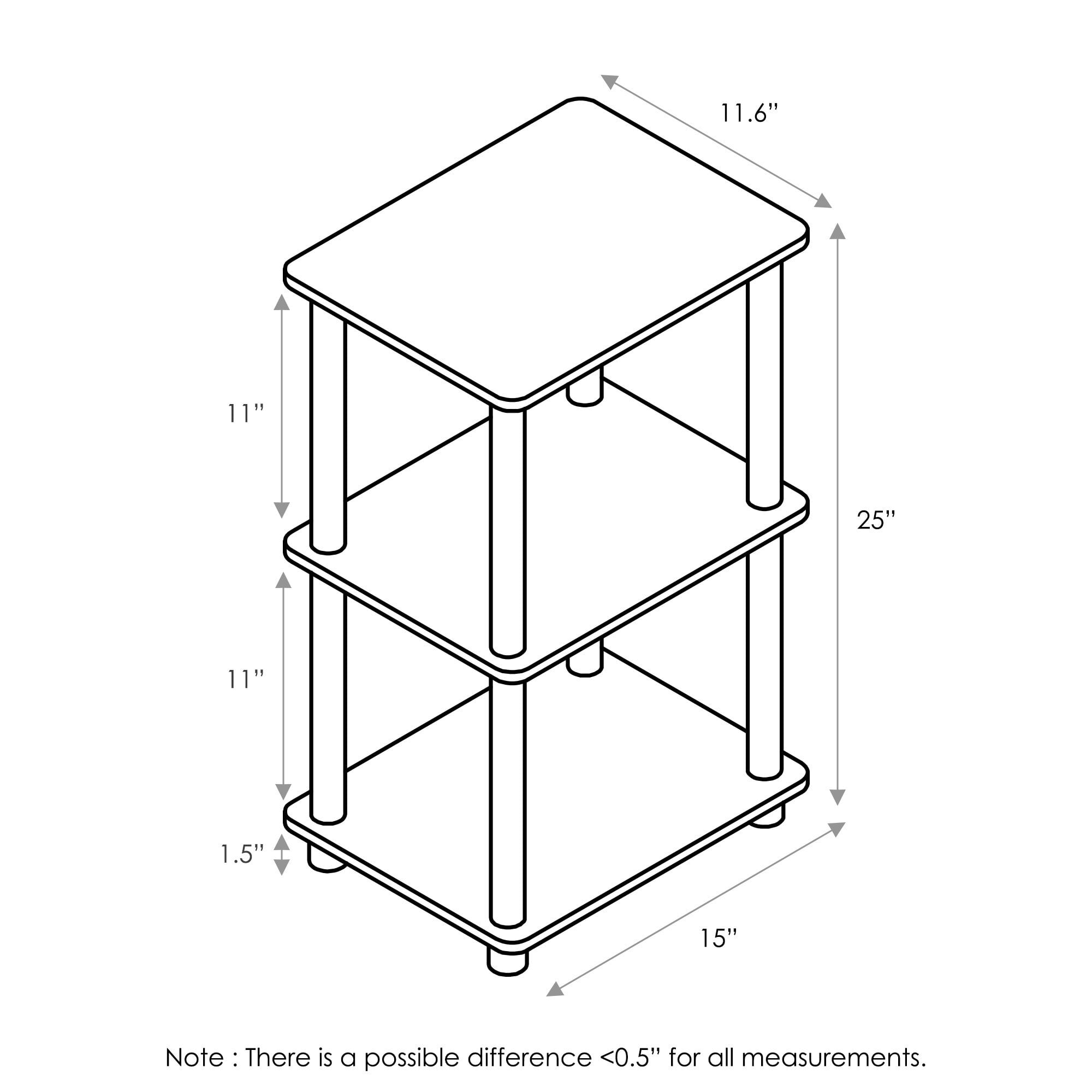 11.6''

11''

25''

11''

1.5''

15''

Note : There is a possible difference <0.5'' for all measurements.