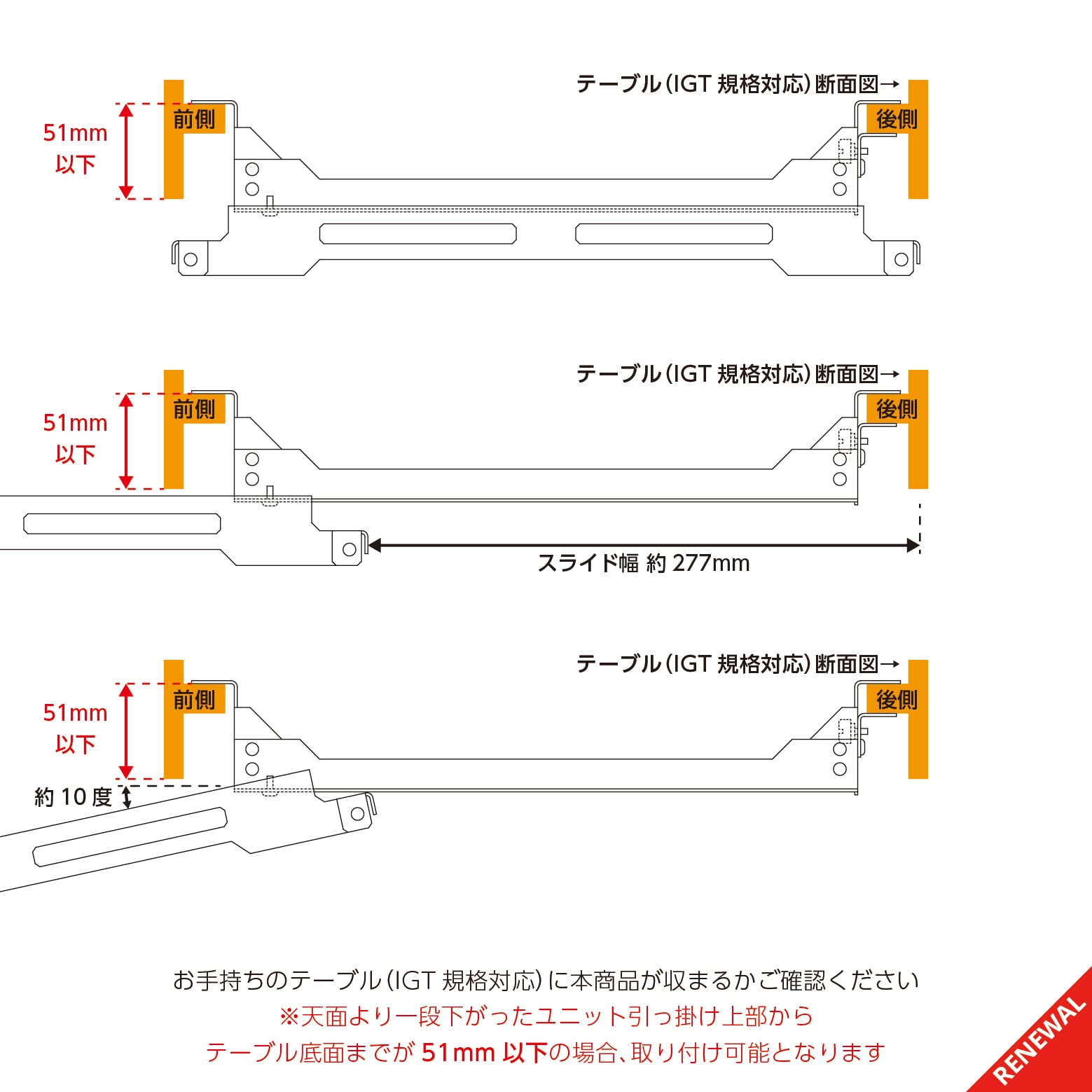 テーブル(IGT 規格対応)断面図→

51mm
以下

前側

後側

テーブル(IGT 規格対応)断面図→

51mm
以下

前側

後側

スライド幅 約 277mm

テーブル(IGT 規格対応)断面図→

51mm
以下

前側

後側

約 10 度

お手持ちのテーブル(IGT 規格対応)に本商品が収まるかご確認ください
※天面より一段下がったユニット引っ掛け上部から
テーブル底面までが 51mm 以下の場合、取り付け可能となります

RENEWAL