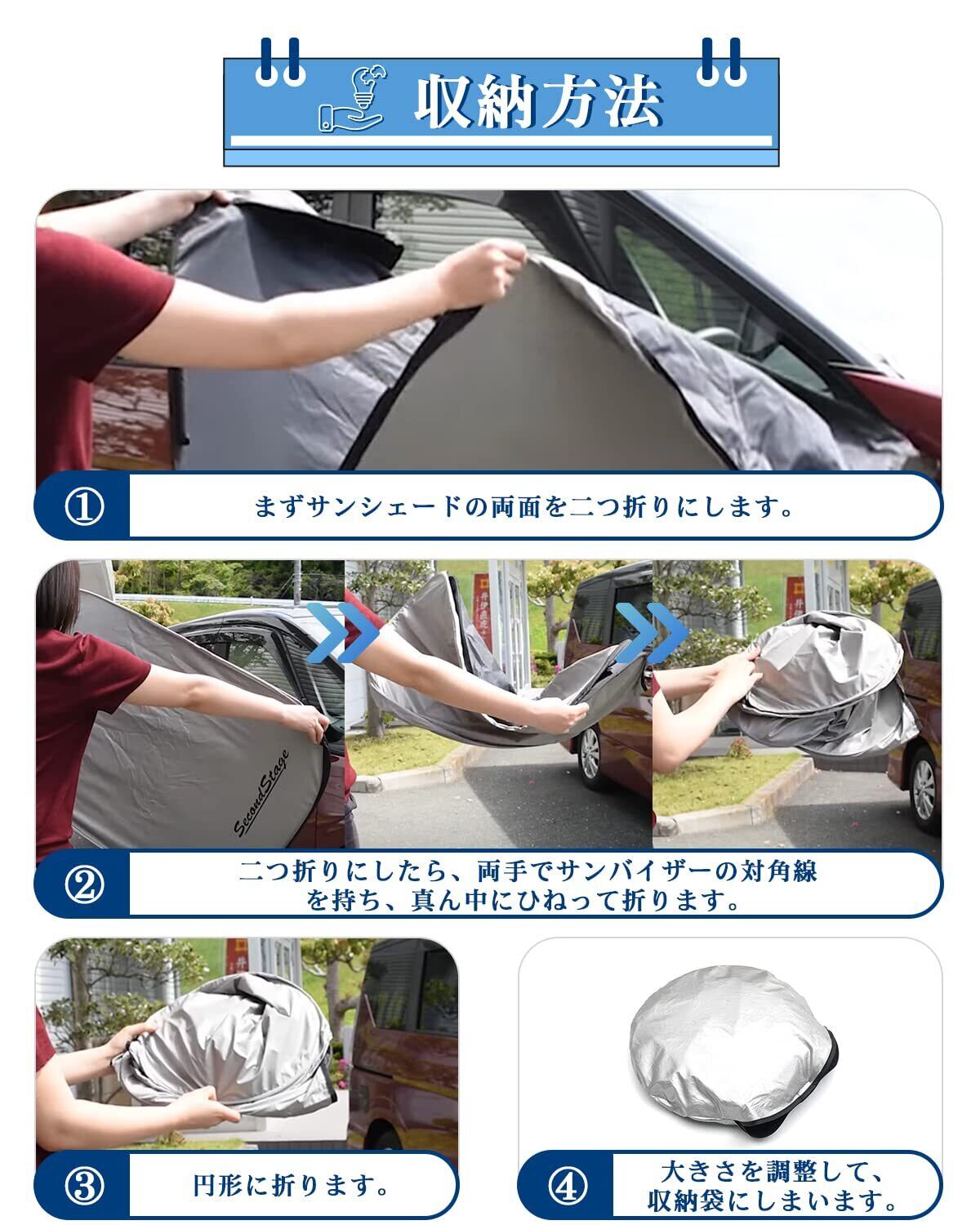 収納方法

①
まずサンシェードの両面を二つ折りにします。

SecondStage

②
二つ折りにしたら、両手でサンバイザーの対角線を持ち、真ん中にひねって折ります。

③
円形に折ります。

④
大きさを調整して、収納袋にしまいます。