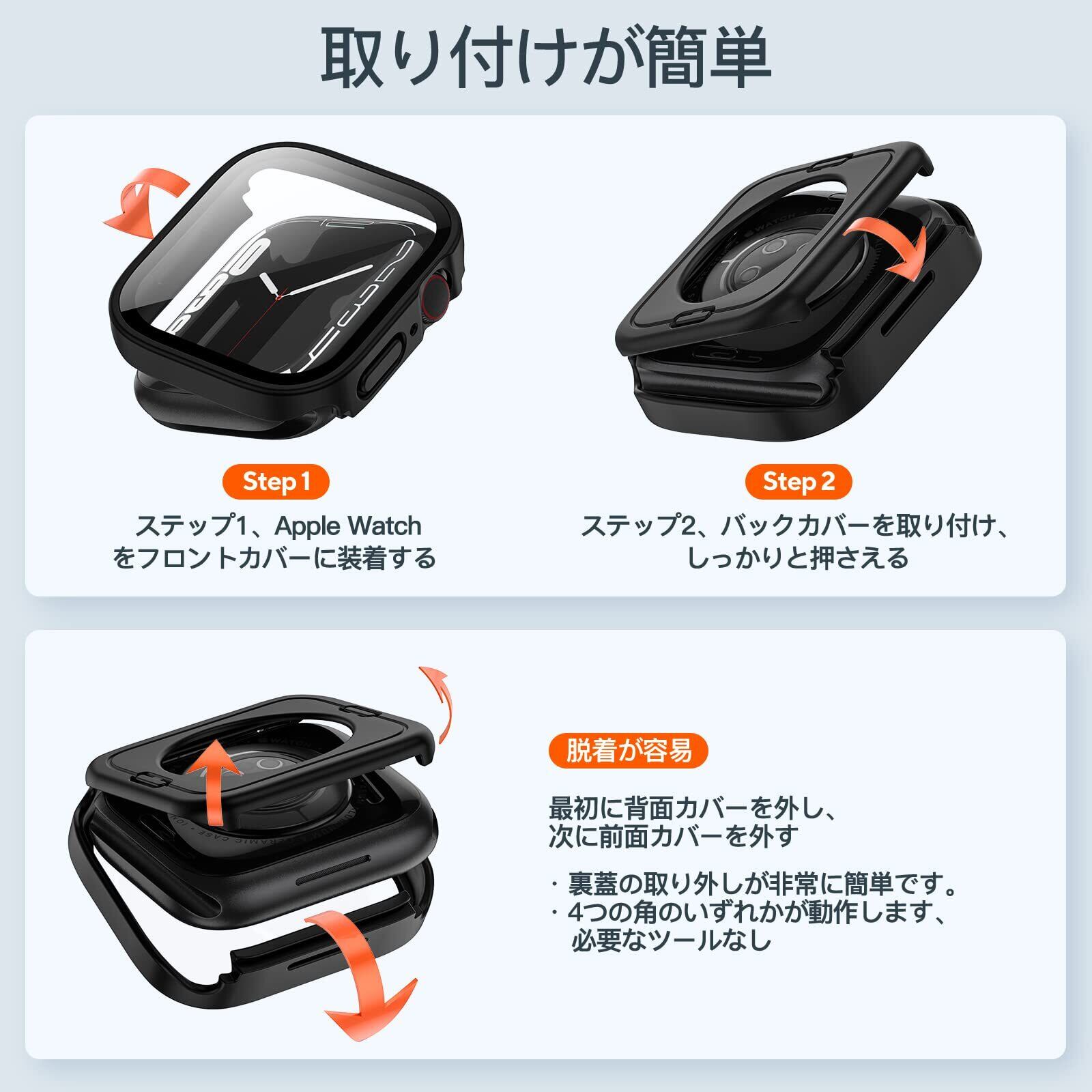 取り付けが簡単

Step 1

ステップ1、Apple Watch をフロントカバーに装着する

Step 2

ステップ2、バックカバーを取り付け、しっかりと押さえる

脱着が容易

最初に背面カバーを外し、次に前面カバーを外す

・裏蓋の取り外しが非常に簡単です。
・4つの角のいずれかが動作します、必要なツールなし