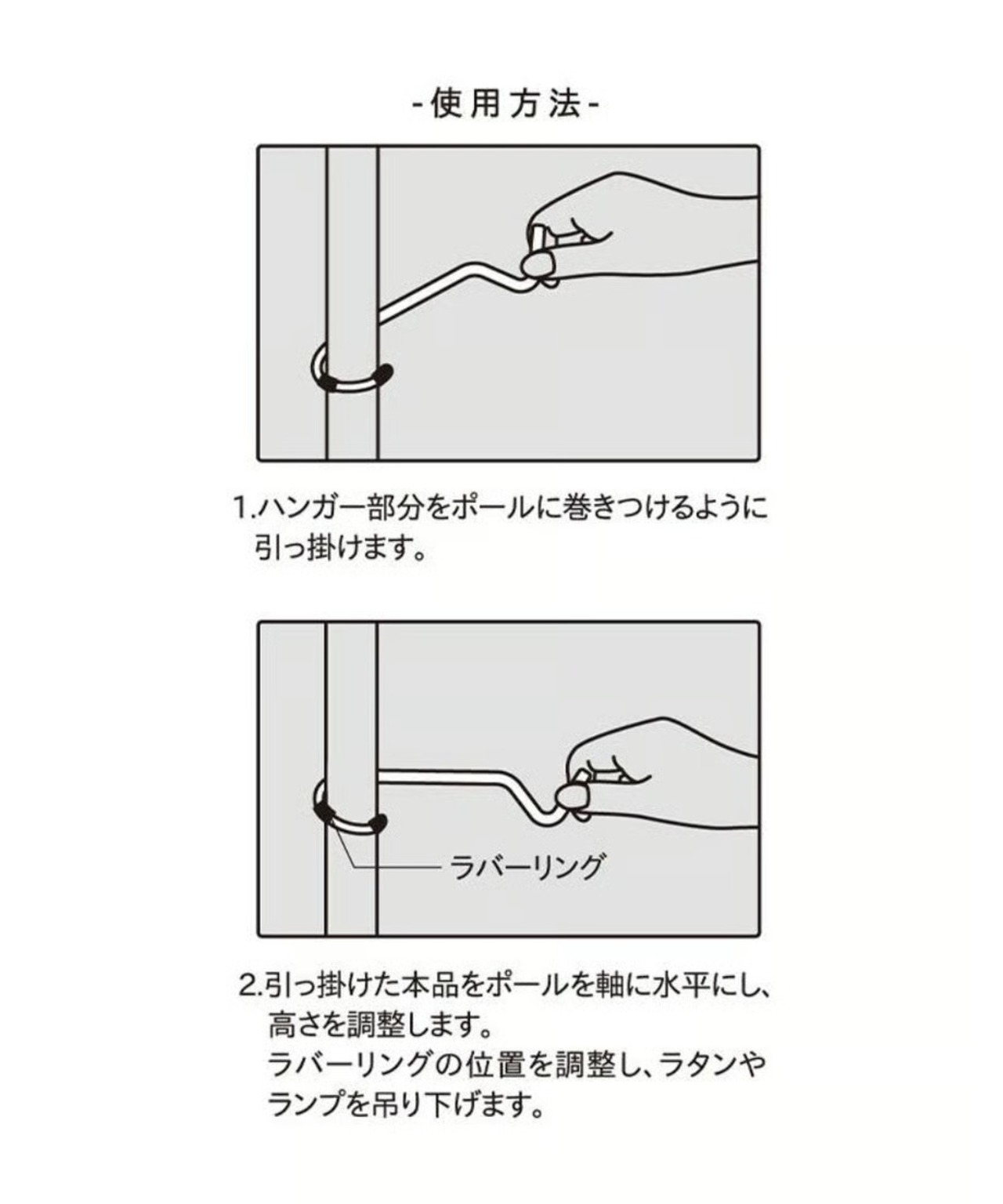 -使用方法-

1.ハンガー部分をポールに巻きつけるように引っ掛けます。

ラバーリング

2.引っ掛けた本品をポールを軸に水平にし、高さを調整します。
ラバーリングの位置を調整し、ラタンやランプを吊り下げます。