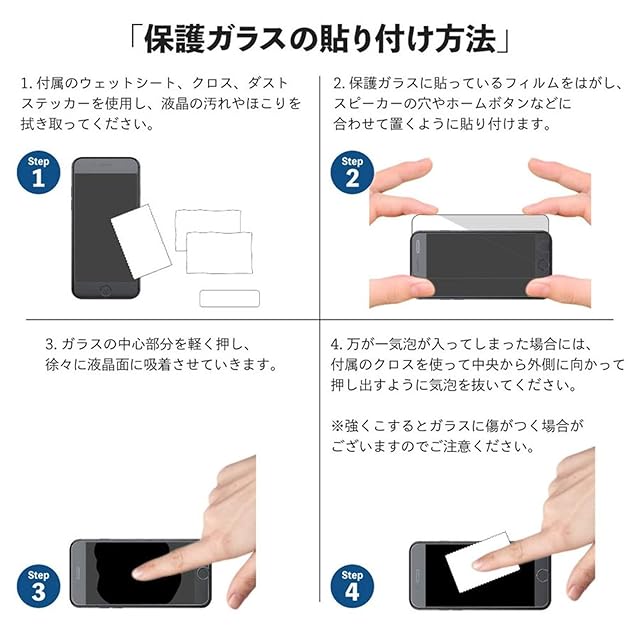 「保護ガラスの貼り付け方法」

1. 付属のウェットシート、クロス、ダストステッカーを使用し、液晶の汚れやほこりを拭き取ってください。

Step 1

2. 保護ガラスに貼っているフィルムをはがし、スピーカーの穴やホームボタンなどに合わせて置くように貼り付けます。

Step 2

3. ガラスの中心部分を軽く押し、徐々に液晶面に吸着させていきます。

Step 3

4. 万が一気泡が入ってしまった場合には、付属のクロスを使って中央から外側に向かって押し出すように気泡を抜いてください。

※強くこするとガラスに傷がつく場合がございますのでご注意ください。

Step 4