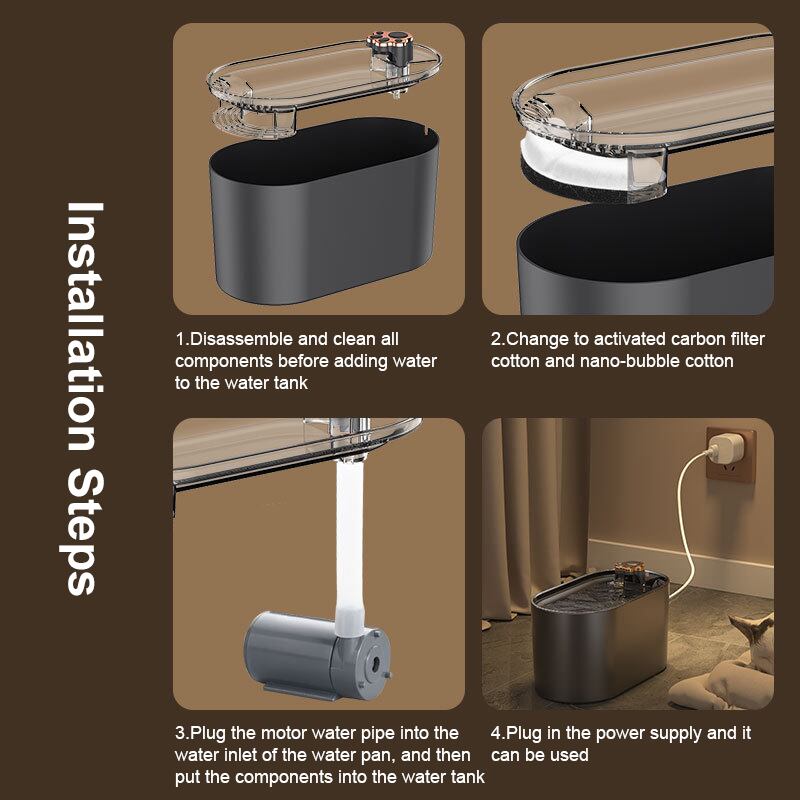 Installation Steps

1.Disassemble and clean all components before adding water to the water tank

2.Change to activated carbon filter cotton and nano-bubble cotton

3.Plug the motor water pipe into the water inlet of the water pan, and then put the components into the water tank

4.Plug in the power supply and it can be used