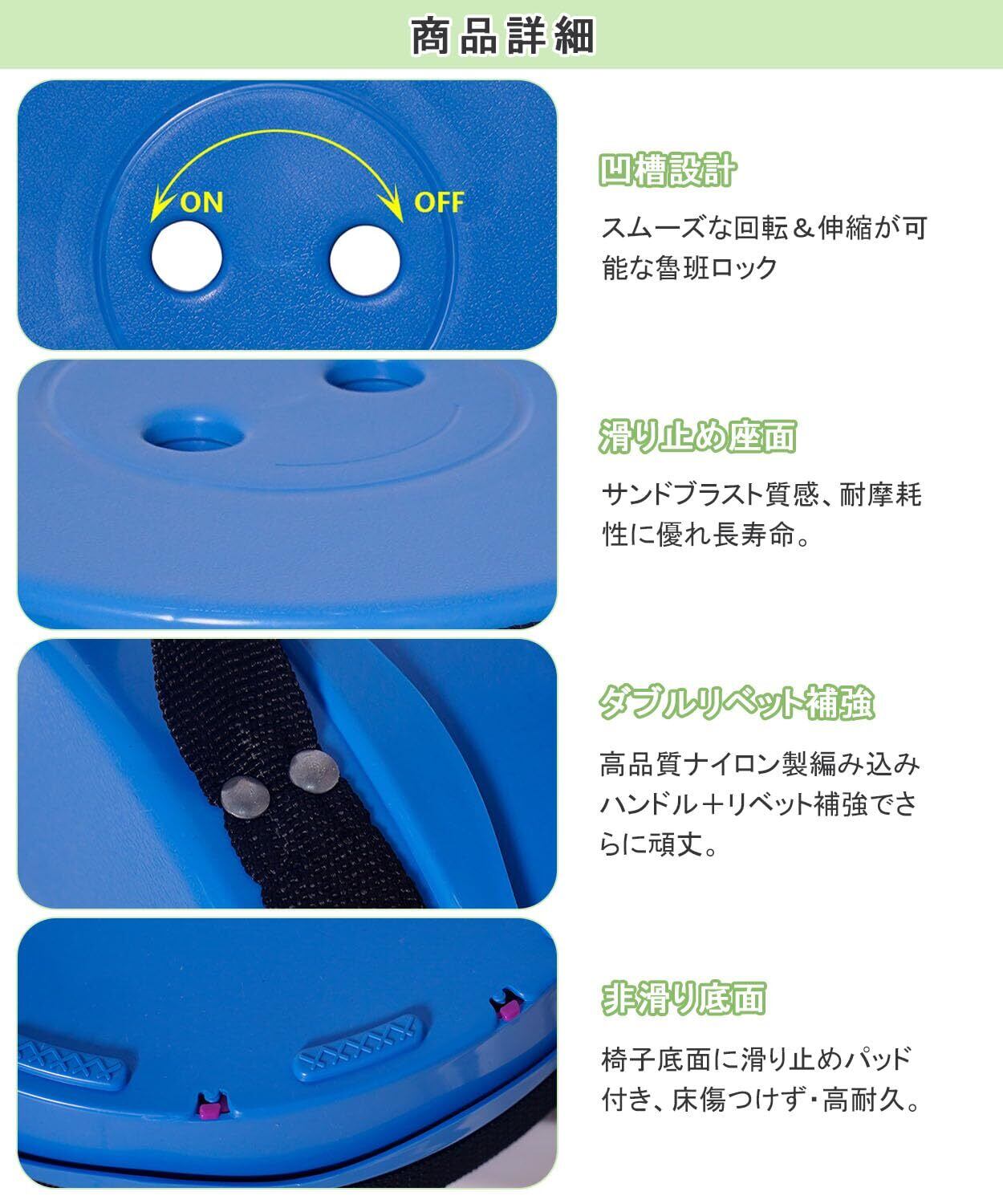 商品詳細

ON
OFF

凹槽設計

スムーズな回転＆伸縮が可能な魯班ロック

滑り止め座面

サンドブラスト質感、耐摩耗性に優れ長寿命。

ダブルリベット補強

高品質ナイロン製編み込みハンドル＋リベット補強でさらに頑丈。

非滑り底面

椅子底面に滑り止めパッド付き、床傷つけず･高耐久。