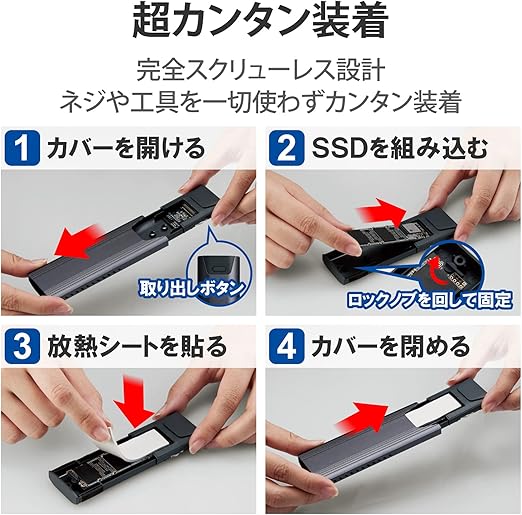 超カンタン装着

完全スクリューレス設計
ネジや工具を一切使わずカンタン装着

1 カバーを開ける

取り出しボタン

2 SSDを組み込む

ロックノブを回して固定

3 放熱シートを貼る

4 カバーを閉める