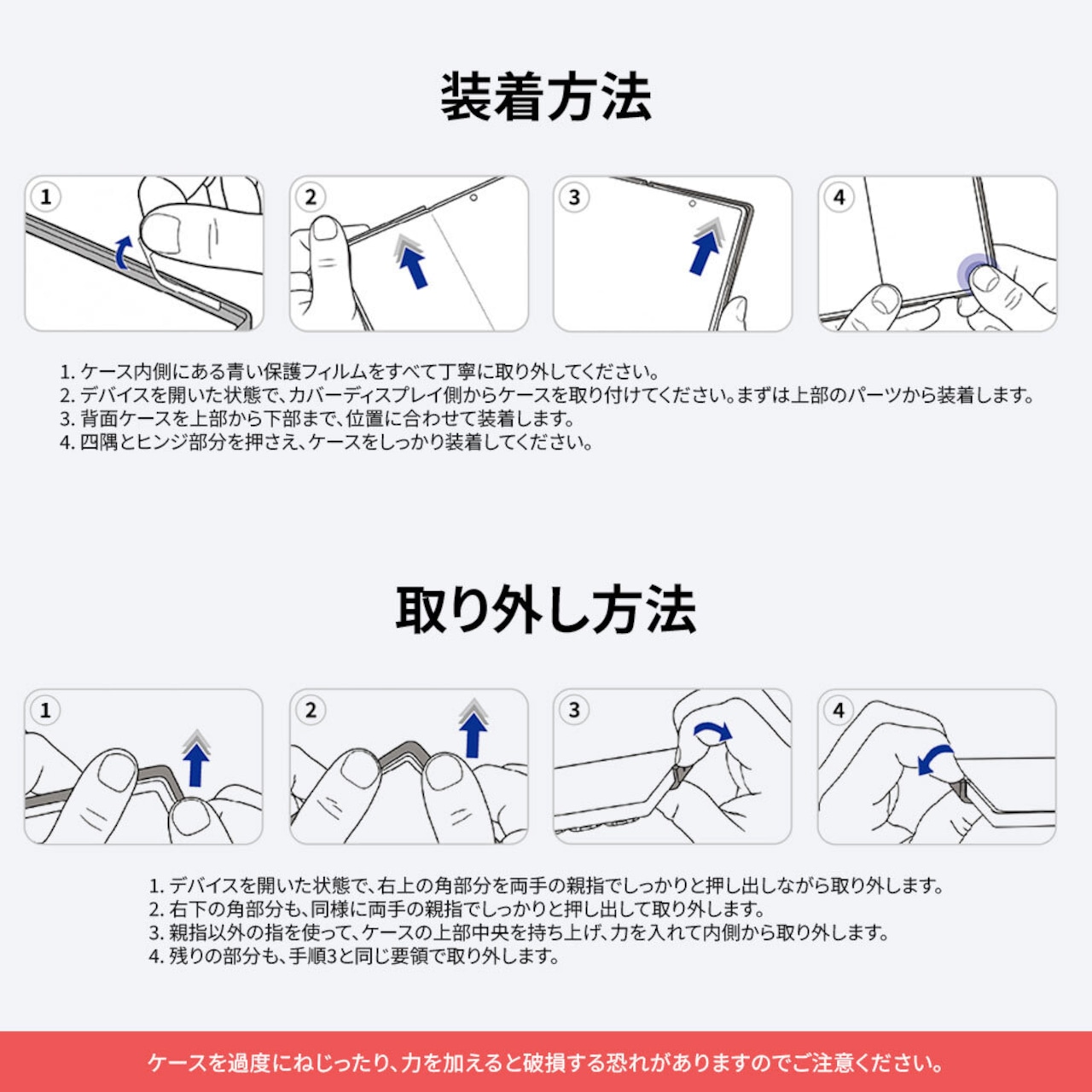 装着方法

1

2

3

4

1. ケース内側にある青い保護フィルムをすべて丁寧に取り外してください。
2. デバイスを開いた状態で、カバーディスプレイ側からケースを取り付けてください。まずは上部のパーツから装着します。
3. 背面ケースを上部から下部まで、位置に合わせて装着します。
4. 四隅とヒンジ部分を押さえ、ケースをしっかり装着してください。

取り外し方法

1

2

3

4

1. デバイスを開いた状態で、右上の角部分を両手の親指でしっかりと押し出しながら取り外します。
2. 右下の角部分も、同様に両手の親指でしっかりと押し出して取り外します。
3. 親指以外の指を使って、ケースの上部中央を持ち上げ、力を入れて内側から取り外します。
4. 残りの部分も、手順3と同じ要領で取り外します。

ケースを過度にねじったり、力を加えると破損する恐れがありますのでご注意ください。