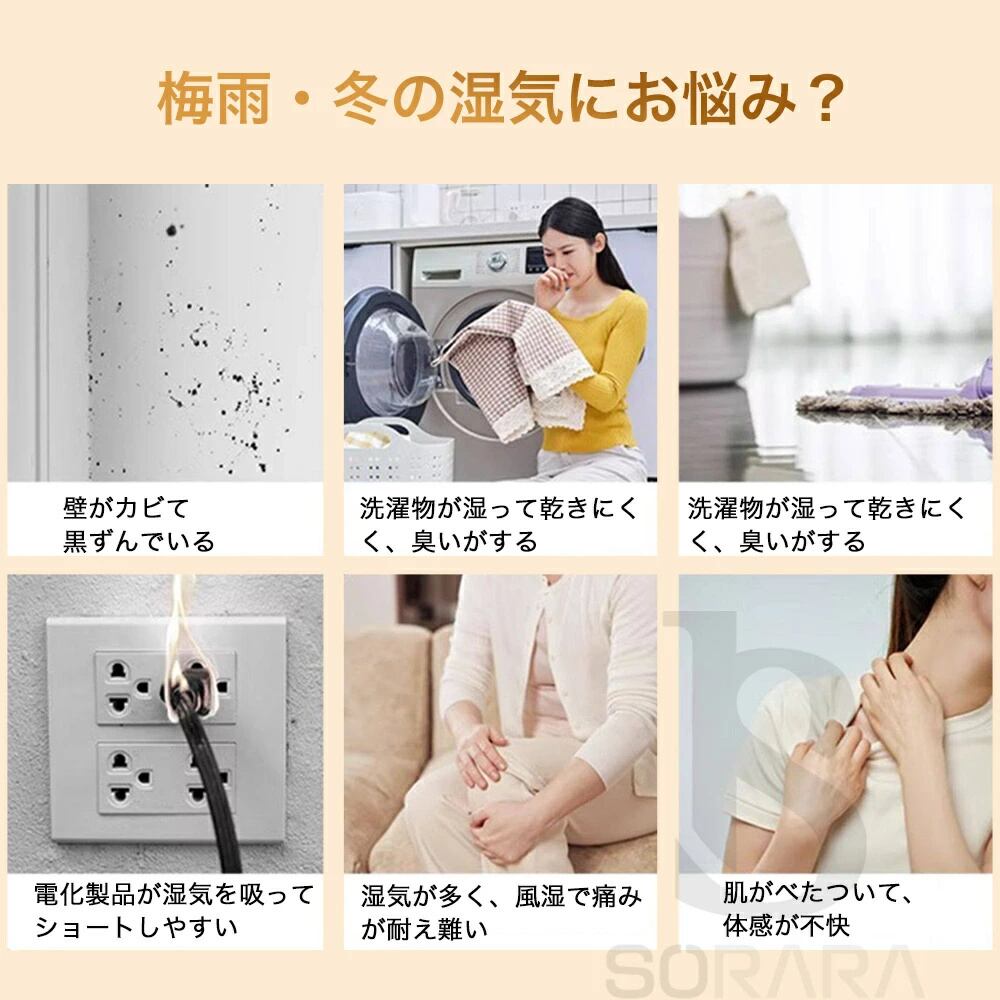 梅雨・冬の湿気にお悩み？

壁がカビて黒ずんでいる

洗濯物が湿って乾きにくく、臭いがする

洗濯物が湿って乾きにくく、臭いがする

電化製品が湿気を吸ってショートしやすい

湿気が多く、風湿で痛みが耐え難い

肌がべたついて、体感が不快

SORARA