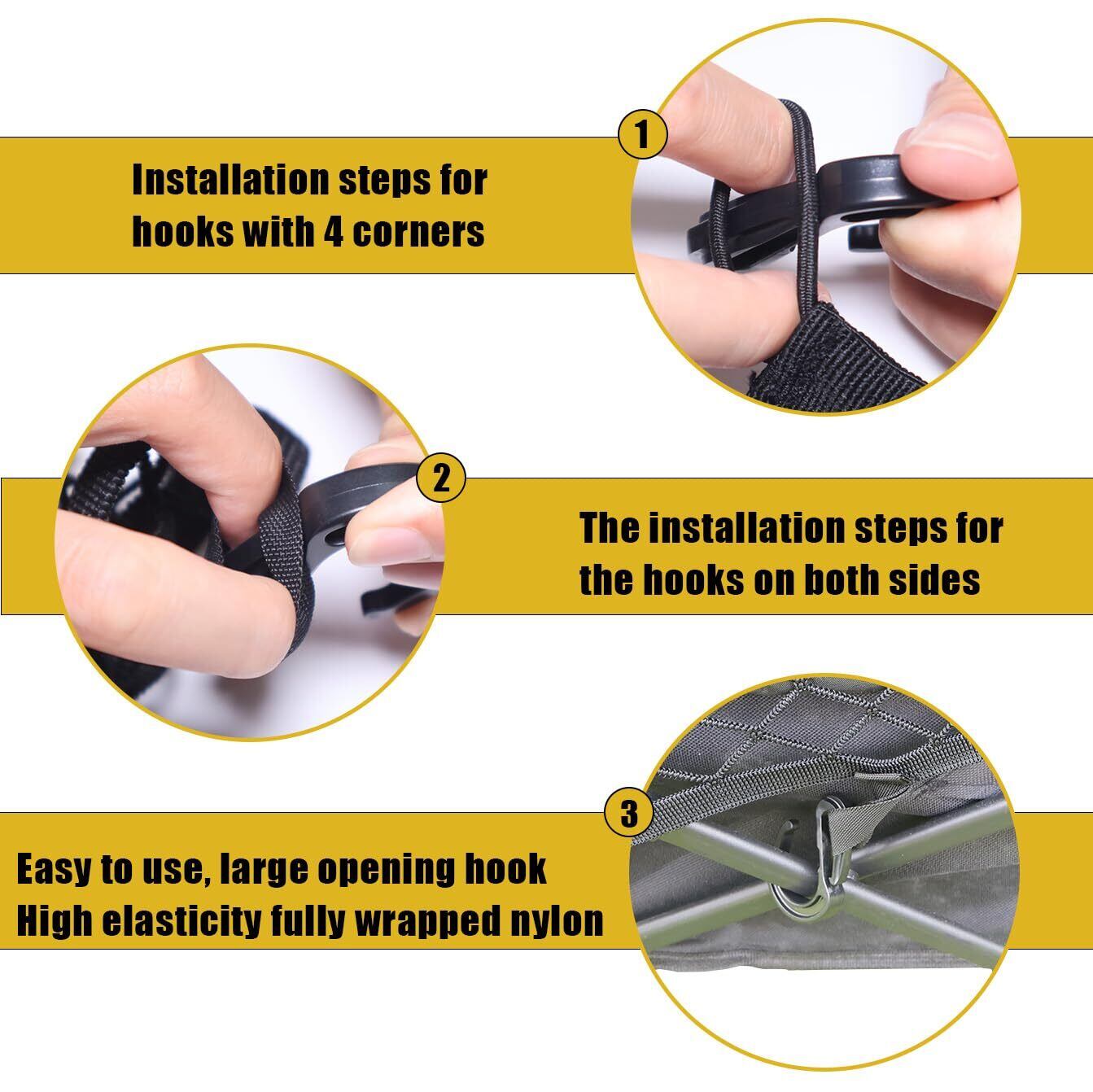 1

Installation steps for hooks with 4 corners

2

The installation steps for the hooks on both sides

3

Easy to use, large opening hook
High elasticity fully wrapped nylon