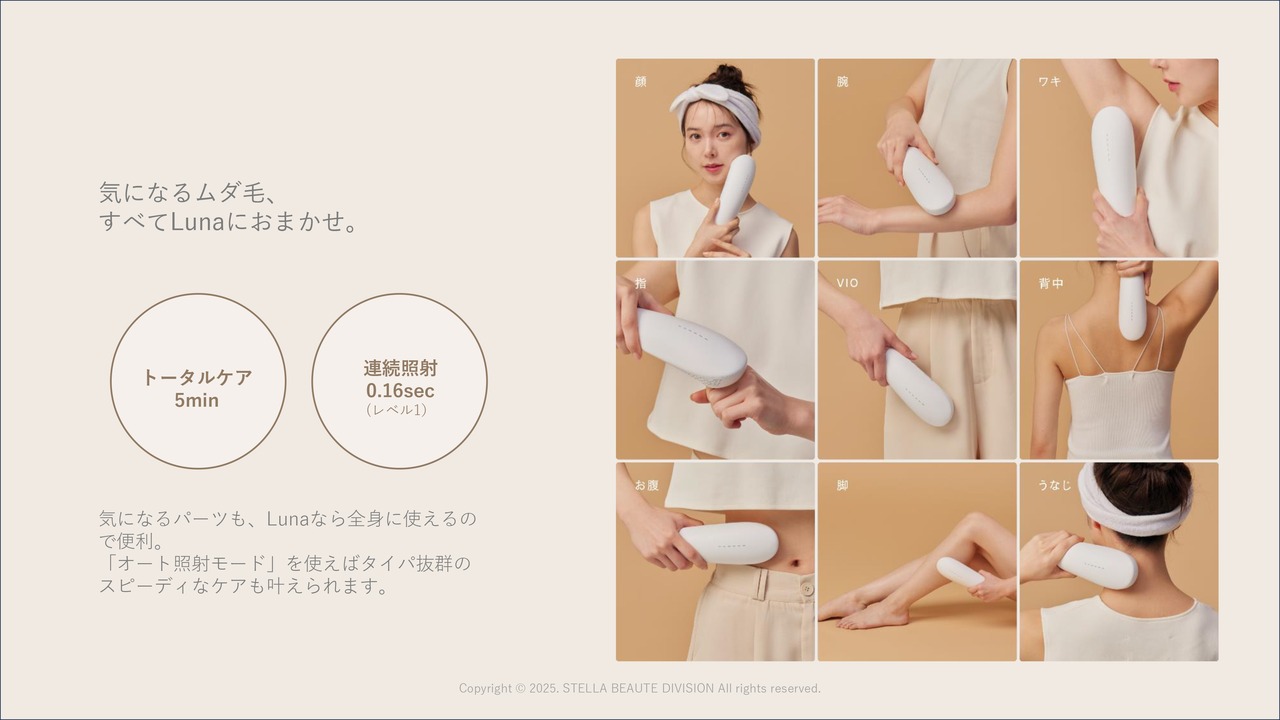 気になるムダ毛、
すべてLunaにおまかせ。

トータルケア
5min

連続照射
0.16sec
（レベル1）

気になるパーツも、Lunaなら全身に使えるので便利。
「オート照射モード」を使えばタイパ抜群のスピーディなケアも叶えられます。

顔

腕

ワキ

指

VIO

背中

お腹

脚

うなじ

Copyright © 2025. STELLA BEAUTE DIVISION All rights reserved.