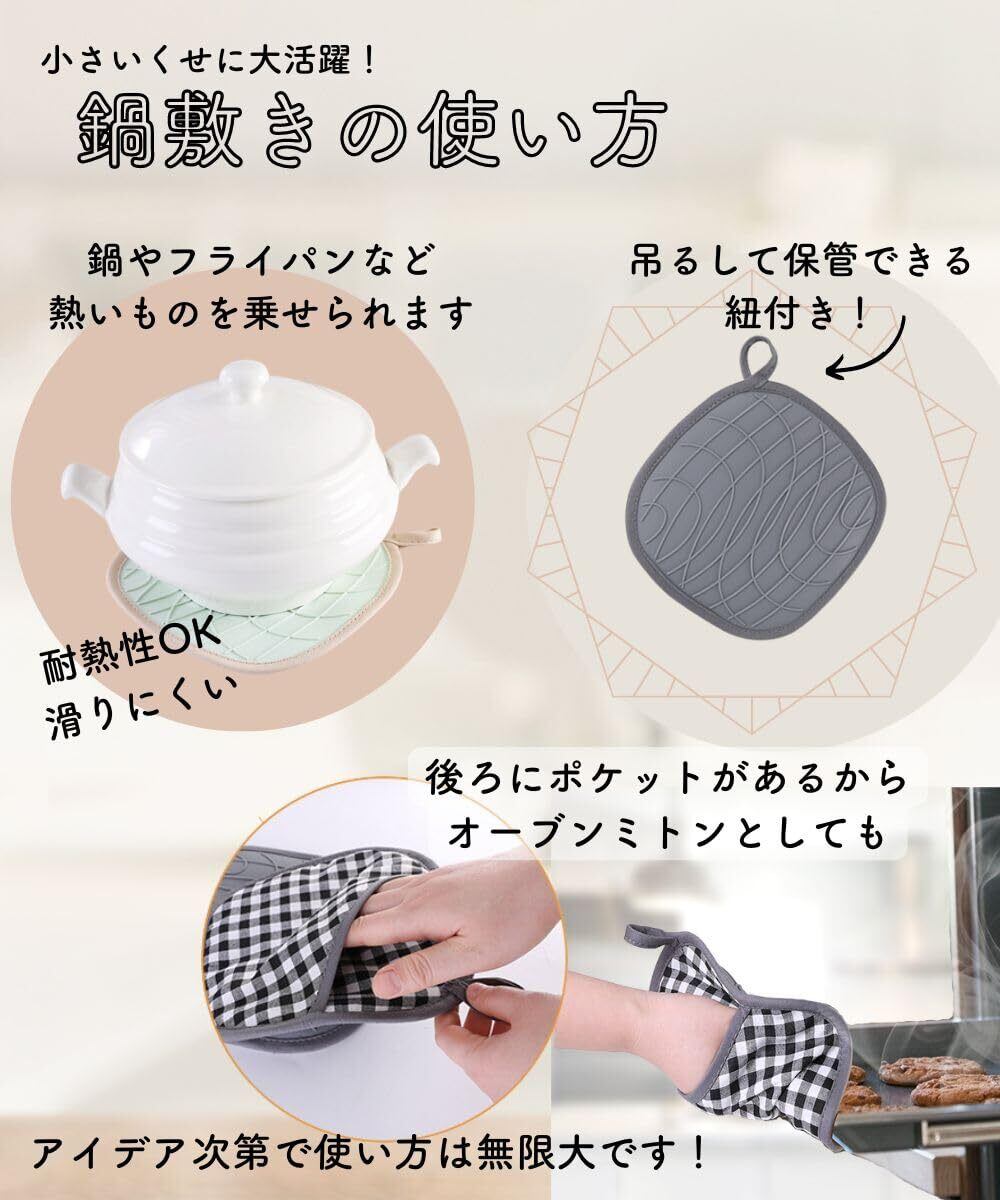 小さいくせに大活躍！
鍋敷きの使い方

鍋やフライパンなど
熱いものを乗せられます

吊るして保管できる
紐付き！

耐熱性OK
滑りにくい

後ろにポケットがあるから
オーブンミトンとしても

アイデア次第で使い方は無限大です！