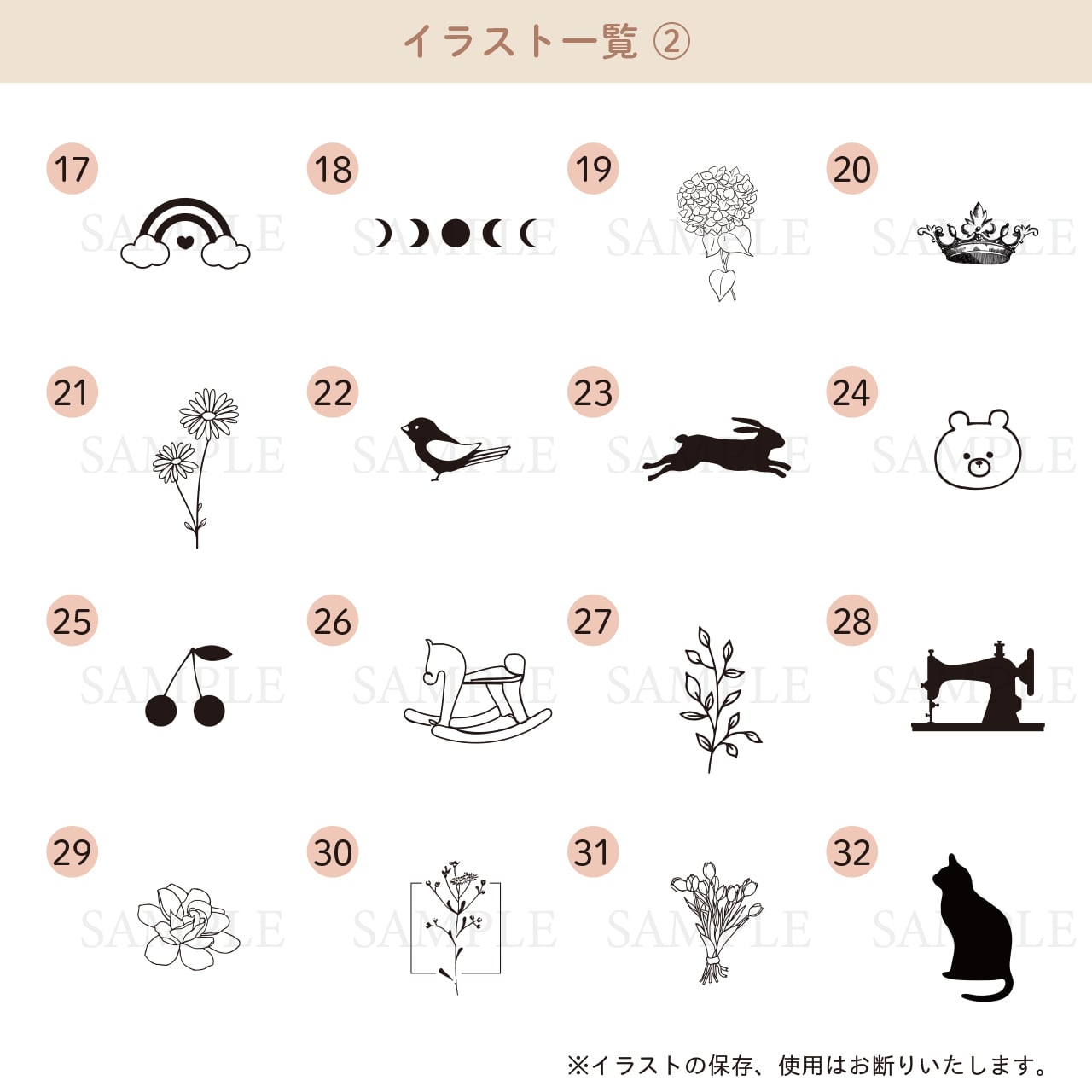 イラスト一覧 ②

17 SAMPLE

18 SAMPLE

19 SAMPLE

20 SAMPLE

21 SAMPLE

22 SAMPLE

23 SAMPLE

24 SAMPLE

25 SAMPLE

26 SAMPLE

27 SAMPLE

28 SAMPLE

29 SAMPLE

30 SAMPLE

31 SAMPLE

32 SAMPLE

※イラストの保存、使用はお断りいたします。