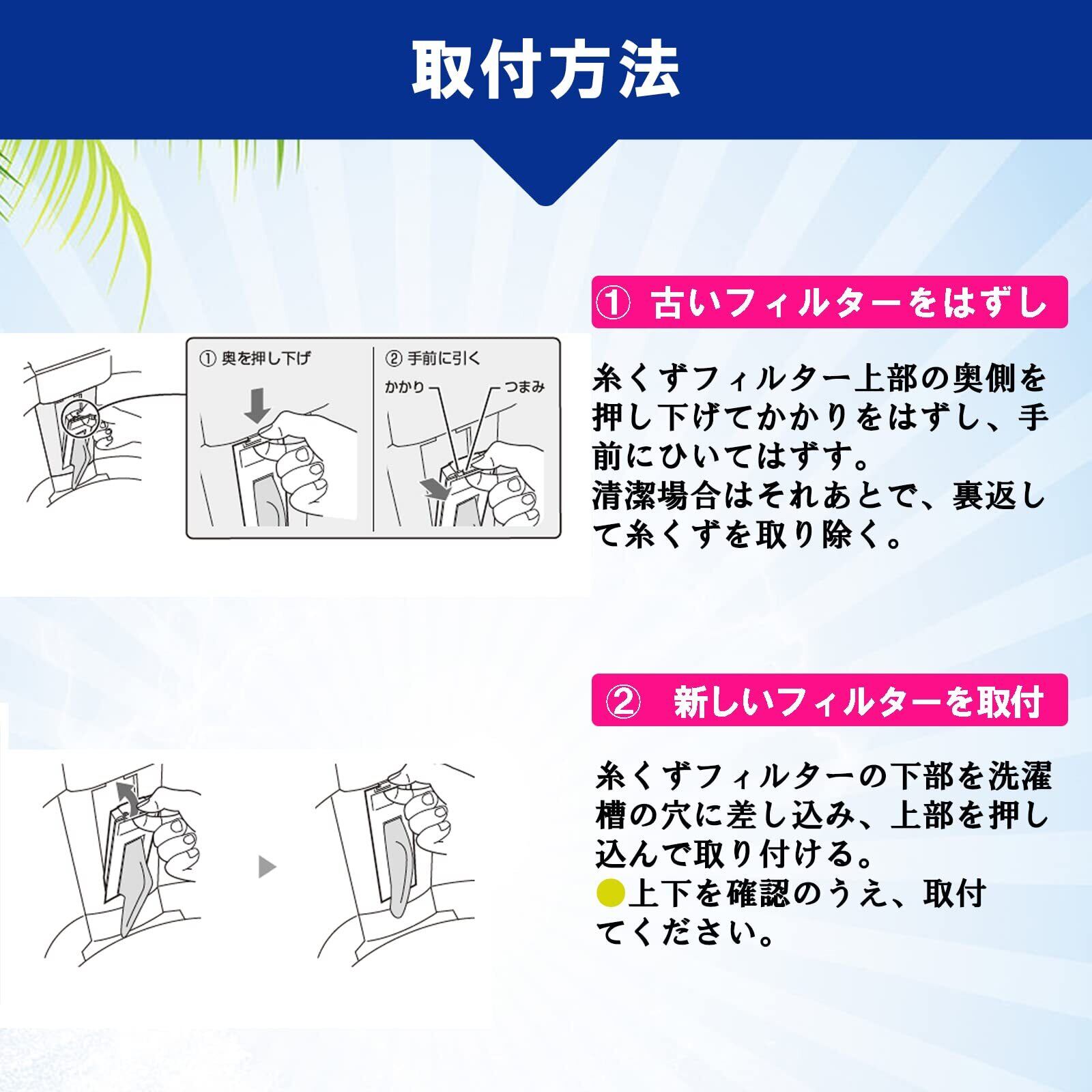 取付方法

① 奥を押し下げ

② 手前に引く

かかり

つまみ

① 古いフィルターをはずし

糸くずフィルター上部の奥側を押し下げてかかりをはずし、手前にひいてはずす。
清潔場合はそれあとで、裏返して糸くずを取り除く。

② 新しいフィルターを取付

糸くずフィルターの下部を洗濯槽の穴に差し込み、上部を押し込んで取り付ける。
●上下を確認のうえ、取付てください。