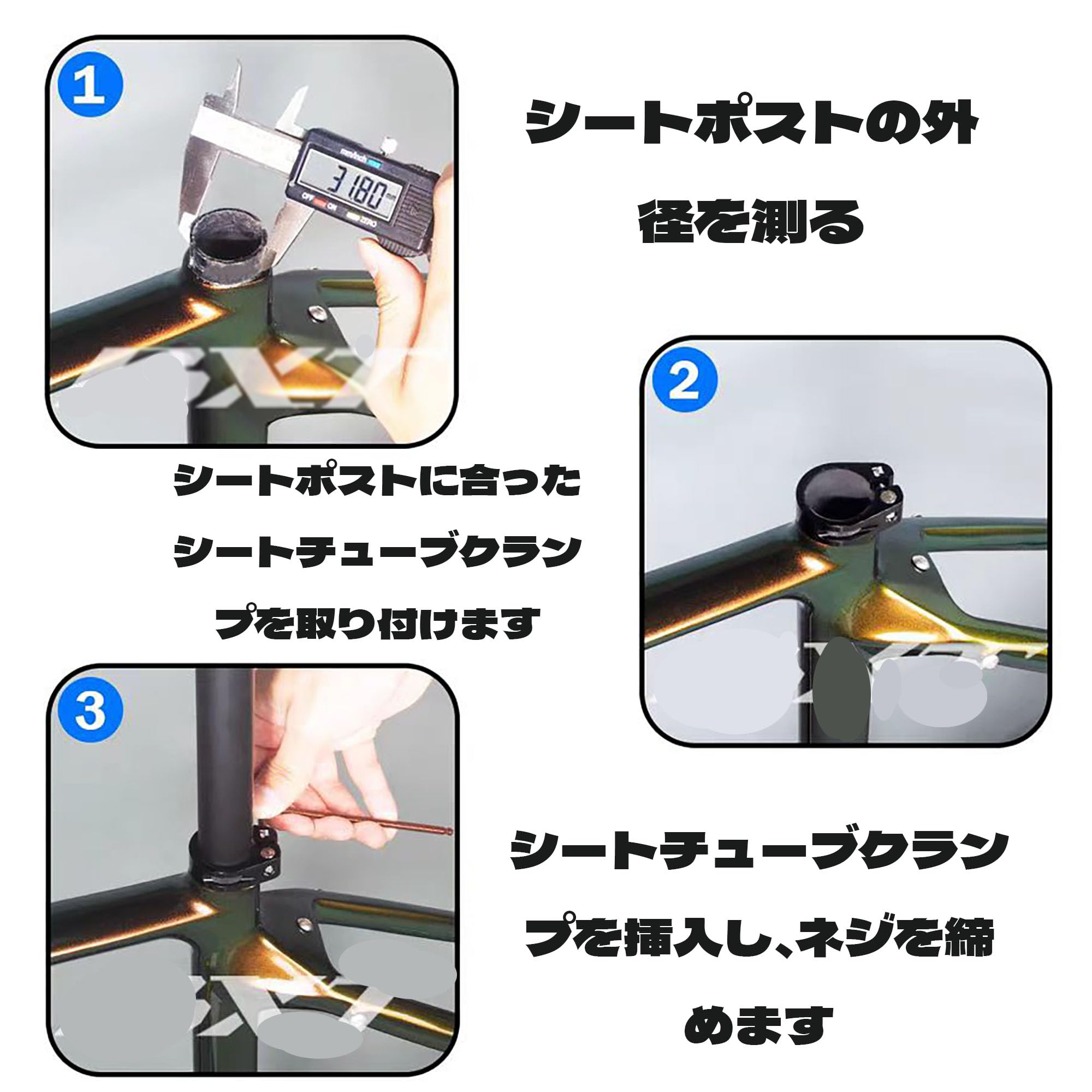 1

mm/inch

31.80 mm

OFF ON ZERO

シートポストの外径を測る

2

シートポストに合ったシートチューブクランプを取り付けます

3

シートチューブクランプを挿入し、ネジを締めます