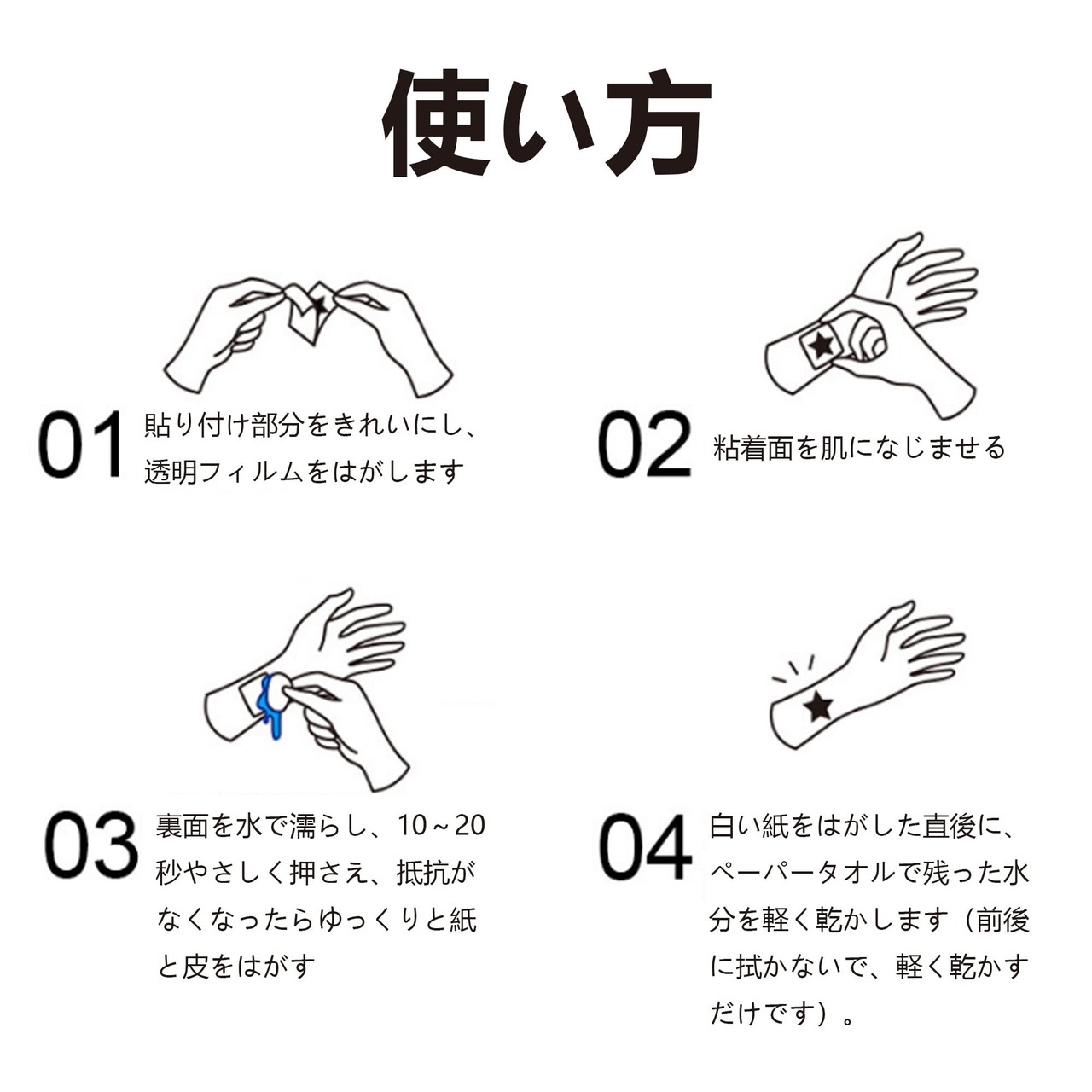 使い方

01 貼り付け部分をきれいにし、透明フィルムをはがします

02 粘着面を肌になじませる

03 裏面を水で濡らし、10～20秒やさしく押さえ、抵抗がなくなったらゆっくりと紙と皮をはがす

04 白い紙をはがした直後に、ペーパータオルで残った水分を軽く乾かします（前後に拭かないで、軽く乾かすだけです）。