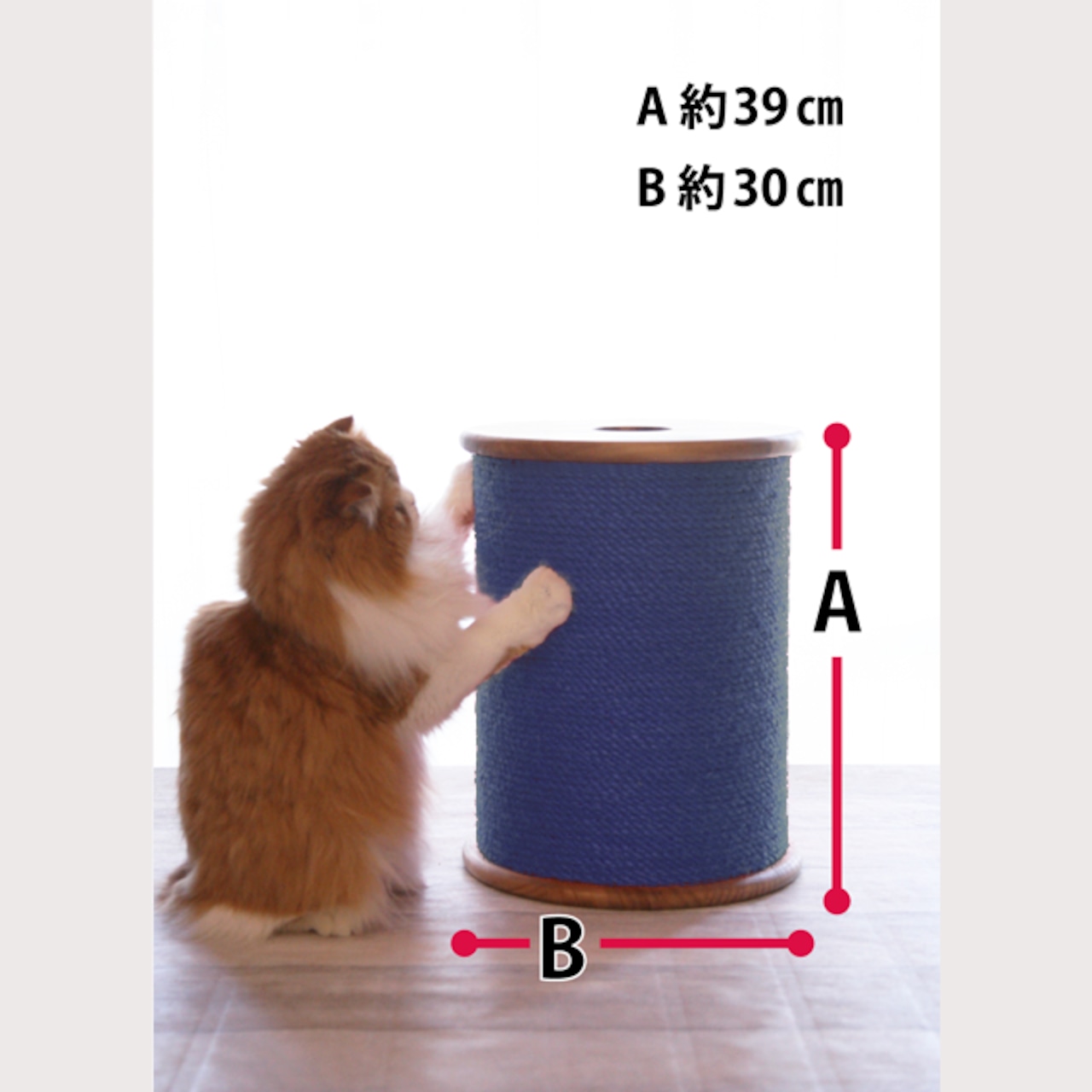 A 約39㎝
B 約30㎝

A

B