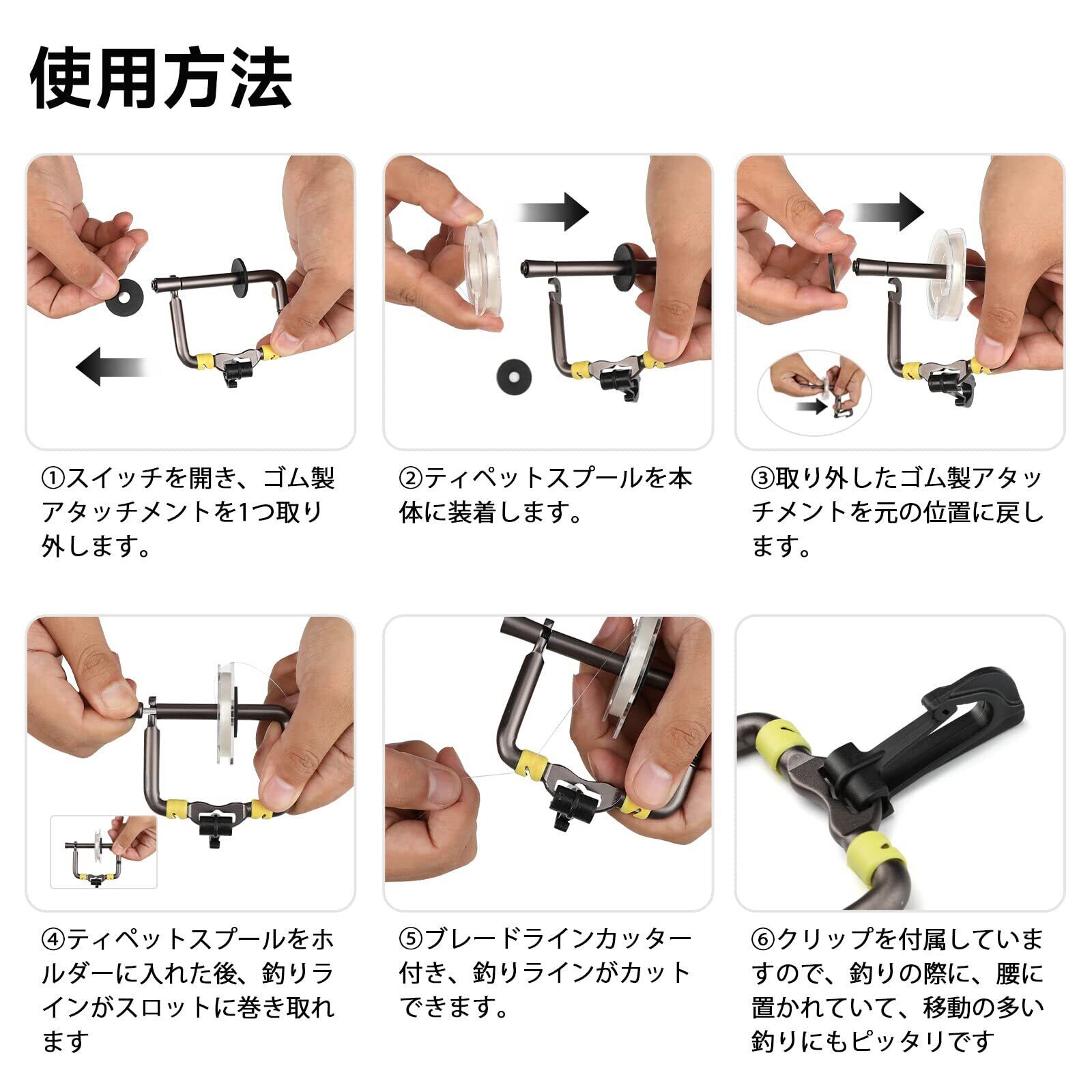 使用方法

①スイッチを開き、ゴム製アタッチメントを1つ取り外します。

②ティペットスプールを本体に装着します。

③取り外したゴム製アタッチメントを元の位置に戻します。

④ティペットスプールをホルダーに入れた後、釣りラインがスロットに巻き取れます

⑤ブレードラインカッター付き、釣りラインがカットできます。

⑥クリップを付属していますので、釣りの際に、腰に置かれていて、移動の多い釣りにもピッタリです