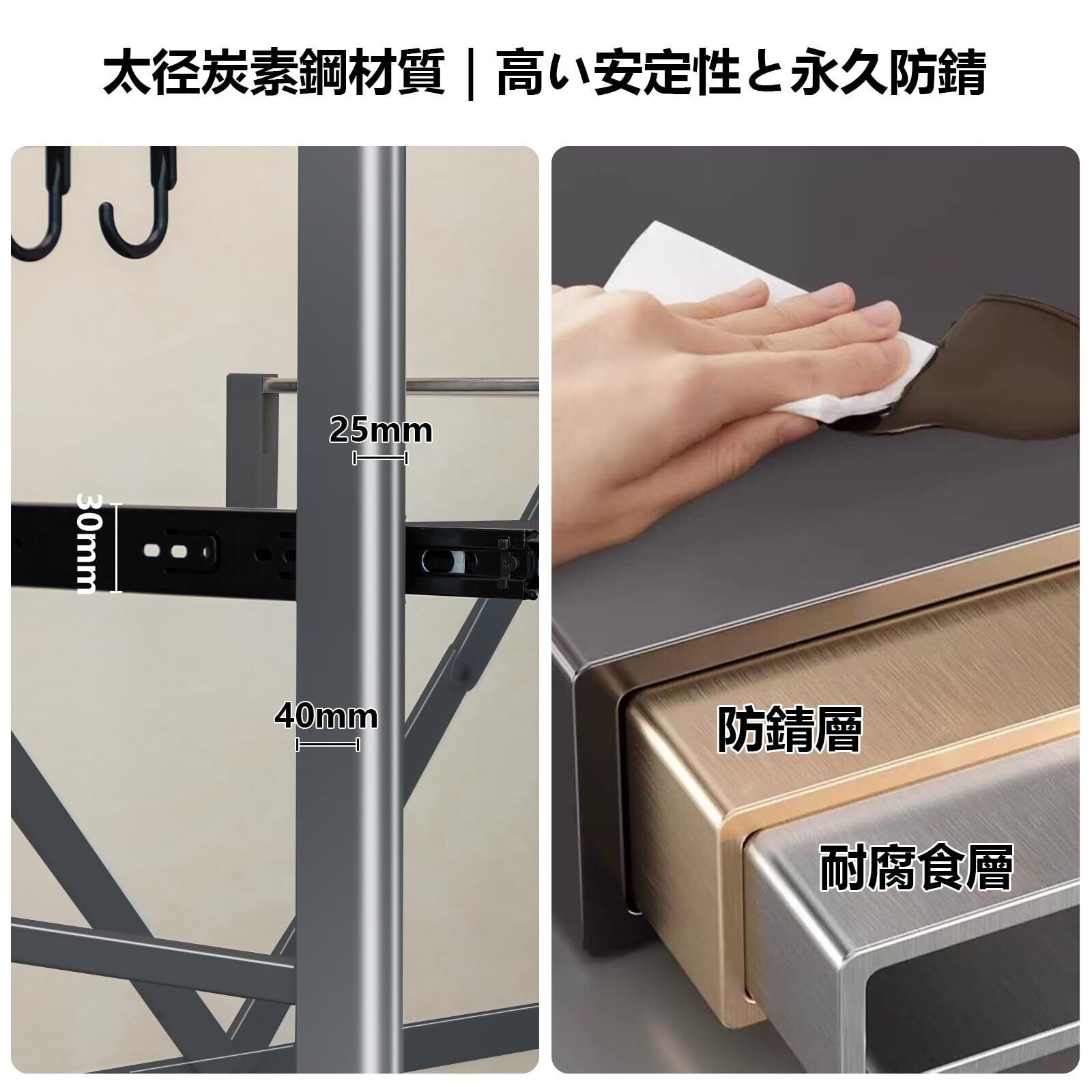 太径炭素鋼材質｜高い安定性と永久防錆

25mm

30mm

40mm

防錆層

耐腐食層