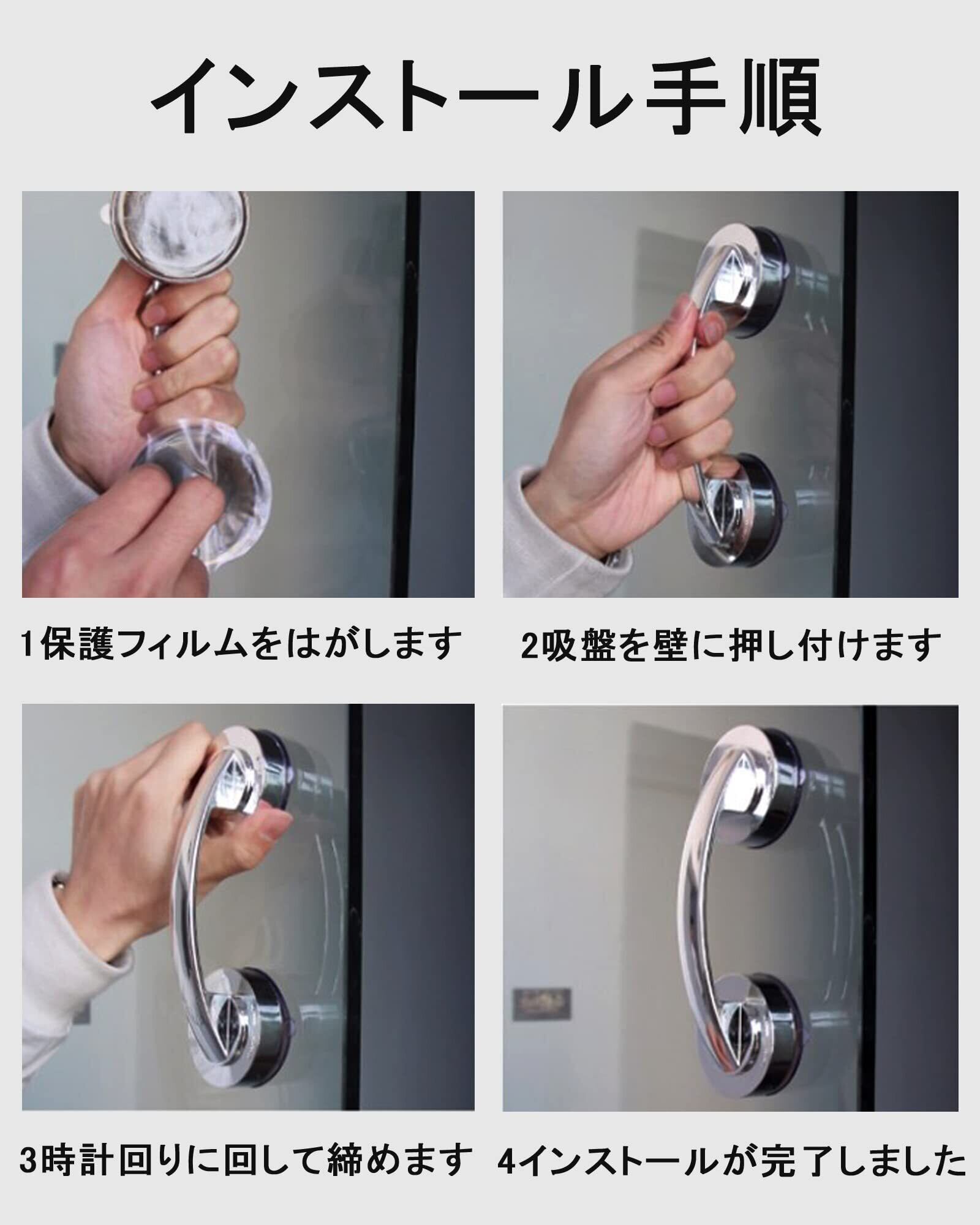 インストール手順

1保護フィルムをはがします

2吸盤を壁に押し付けます

3時計回りに回して締めます

4インストールが完了しました