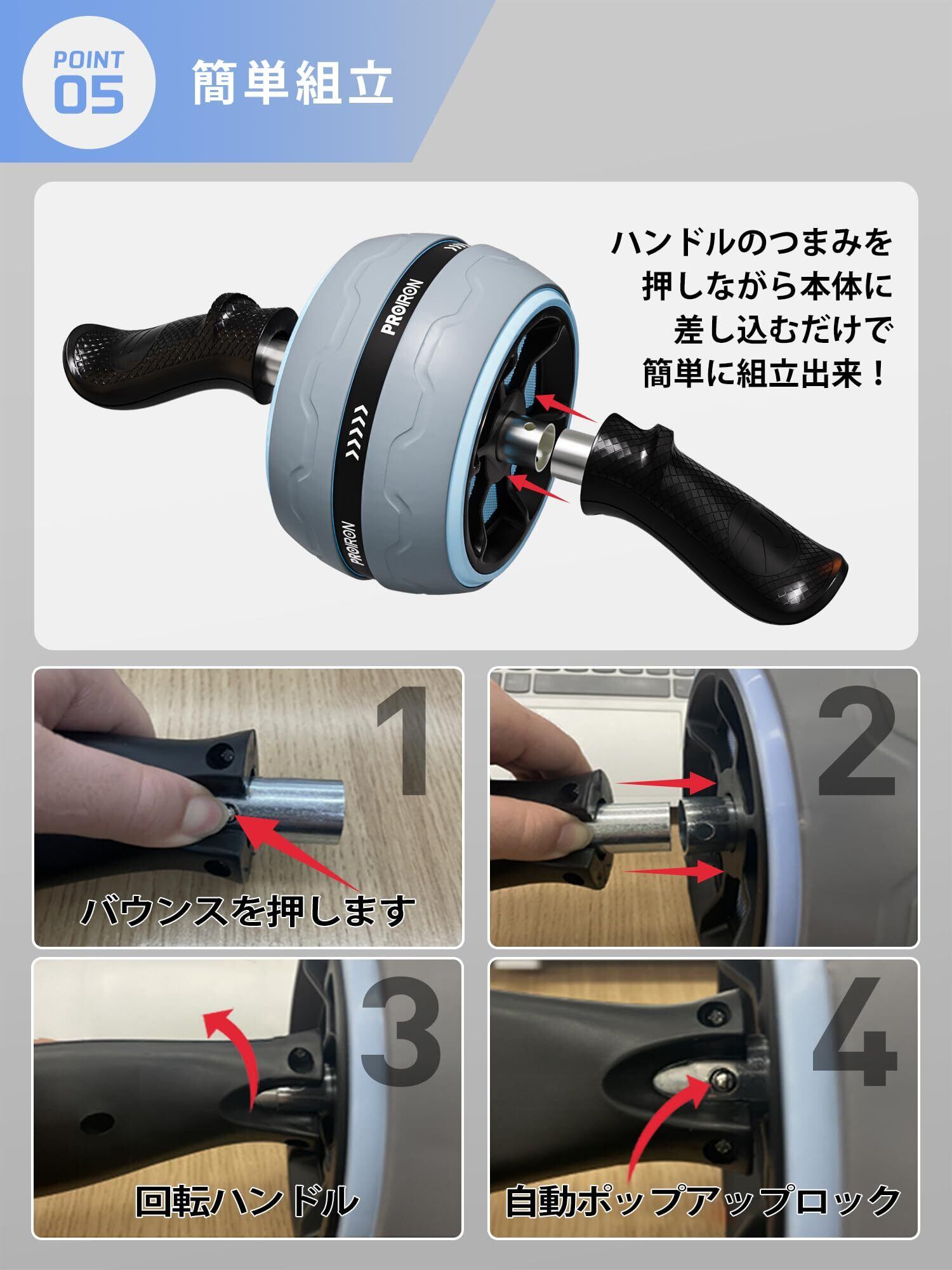 POINT 05

簡単組立

ハンドルのつまみを押しながら本体に差し込むだけで簡単に組立出来！

PROIRON

PROIRON

1

バウンスを押します

2

3

回転ハンドル

4

自動ポップアップロック