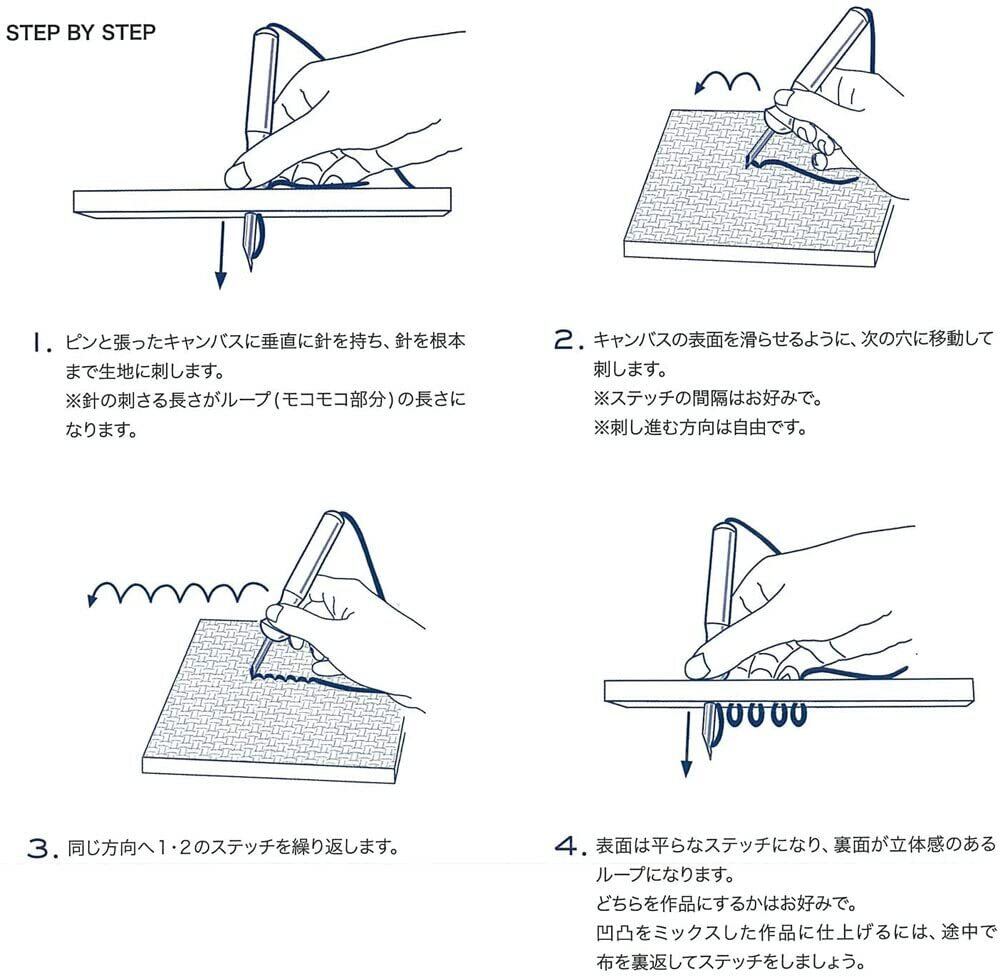 STEP BY STEP

1. ピンと張ったキャンバスに垂直に針を持ち、針を根本まで生地に刺します。
※針の刺さる長さがループ(モコモコ部分)の長さになります。

2. キャンバスの表面を滑らせるように、次の穴に移動して刺します。
※ステッチの間隔はお好みで。
※刺し進む方向は自由です。

3. 同じ方向へ1・2のステッチを繰り返します。

4. 表面は平らなステッチになり、裏面が立体感のあるループになります。
どちらを作品にするかはお好みで。
凹凸をミックスした作品に仕上げるには、途中で布を裏返してステッチをしましょう。