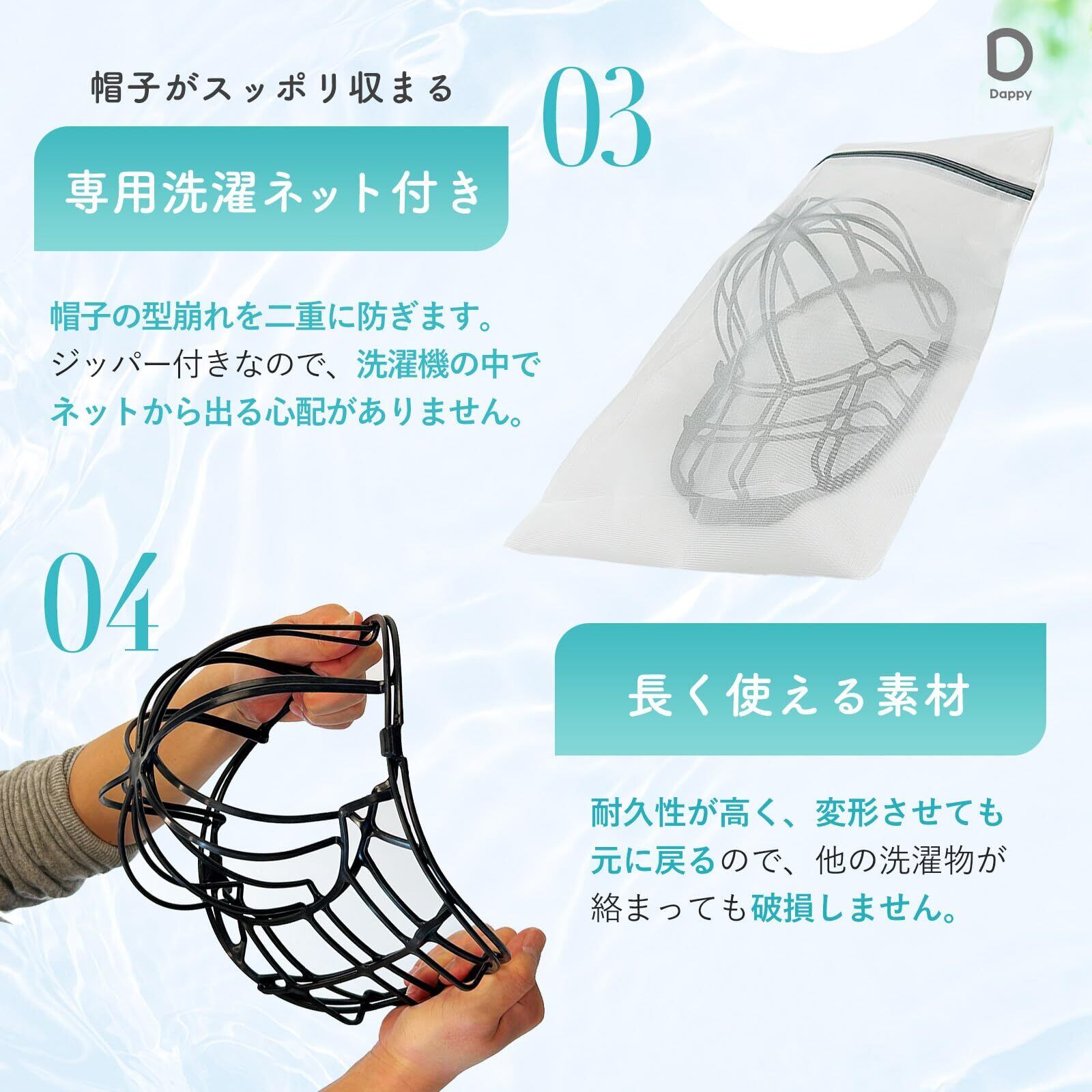 帽子がスッポリ収まる

03

D
Dappy

専用洗濯ネット付き

帽子の型崩れを二重に防ぎます。ジッパー付きなので、洗濯機の中でネットから出る心配がありません。

04

長く使える素材

耐久性が高く、変形させても元に戻るので、他の洗濯物が絡まっても破損しません。