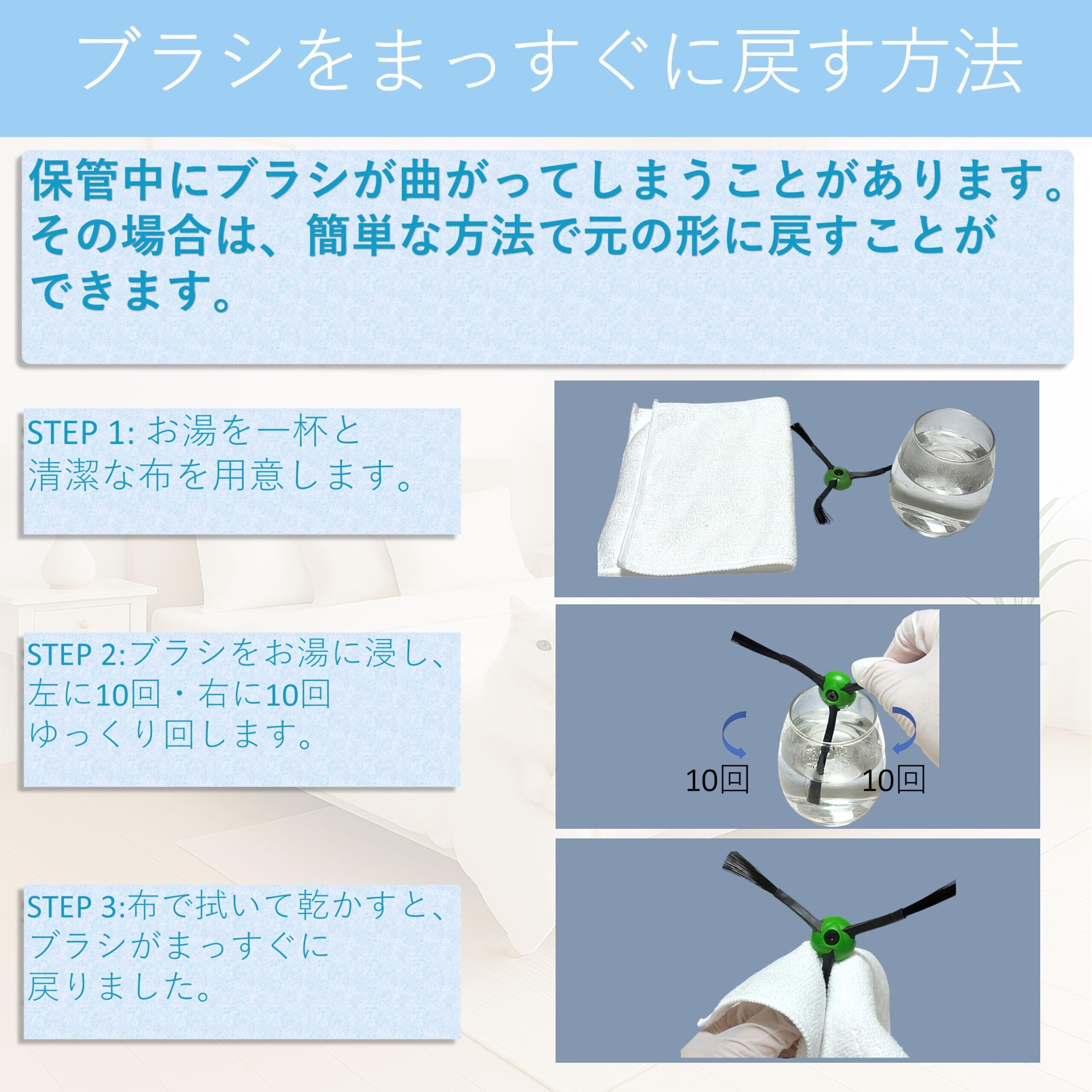 ブラシをまっすぐに戻す方法

保管中にブラシが曲がってしまうことがあります。その場合は、簡単な方法で元の形に戻すことができます。

STEP 1: お湯を一杯と清潔な布を用意します。

STEP 2:ブラシをお湯に浸し、左に10回・右に10回ゆっくり回します。

10回

10回

STEP 3:布で拭いて乾かすと、ブラシがまっすぐに戻りました。